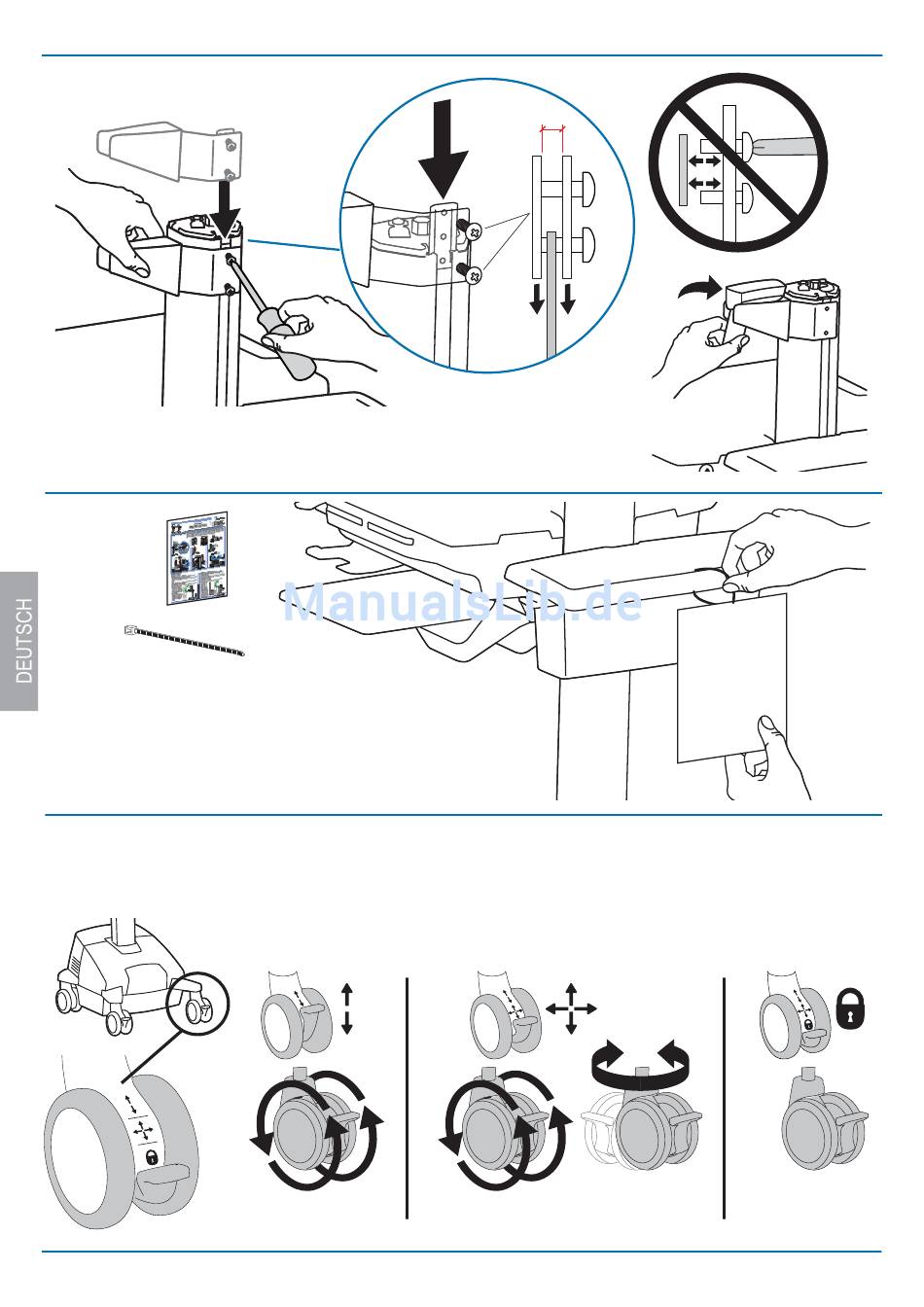 DEUTSCH

ManualsLib.de