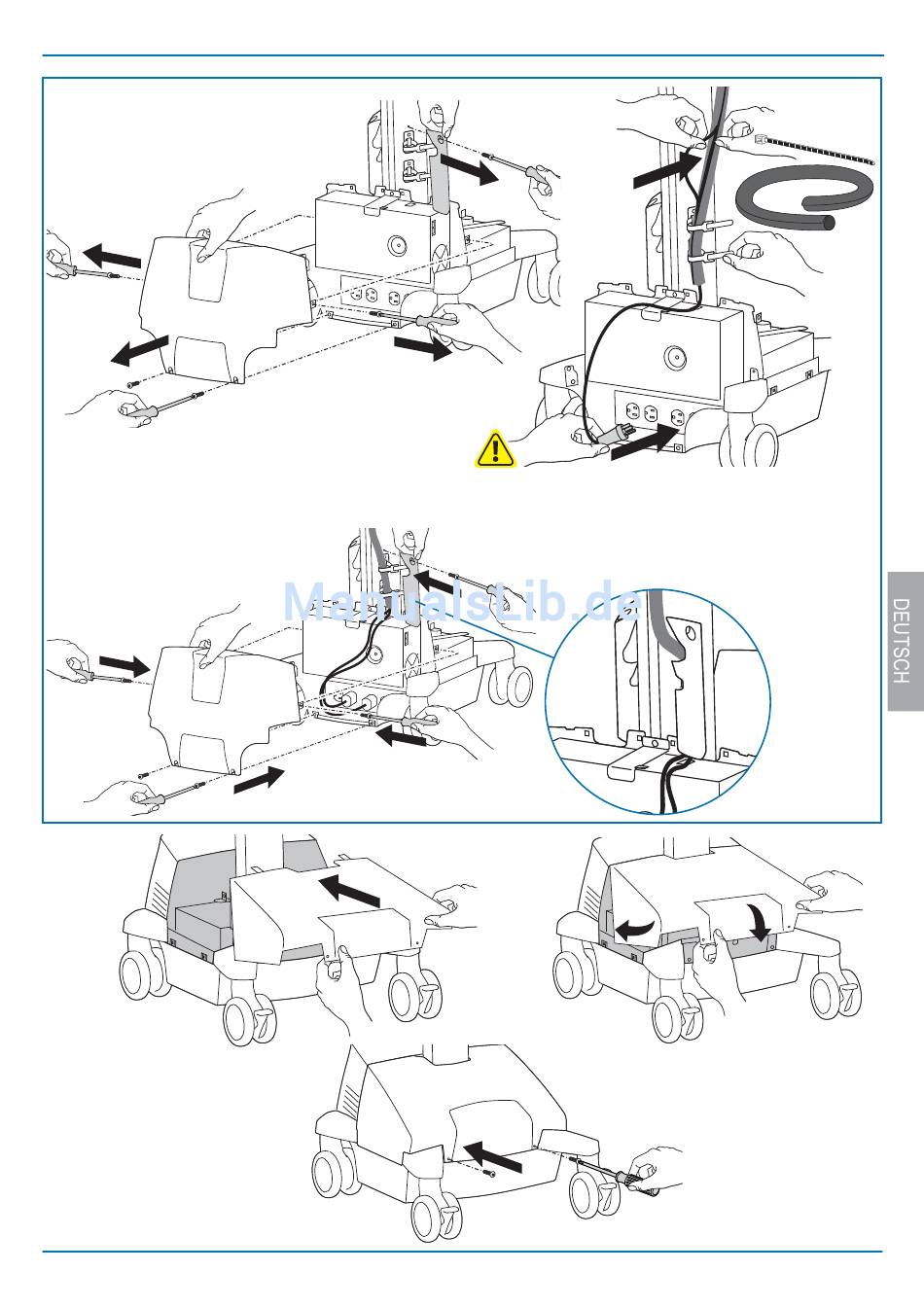 ManualsLib.de

DEUTSCH