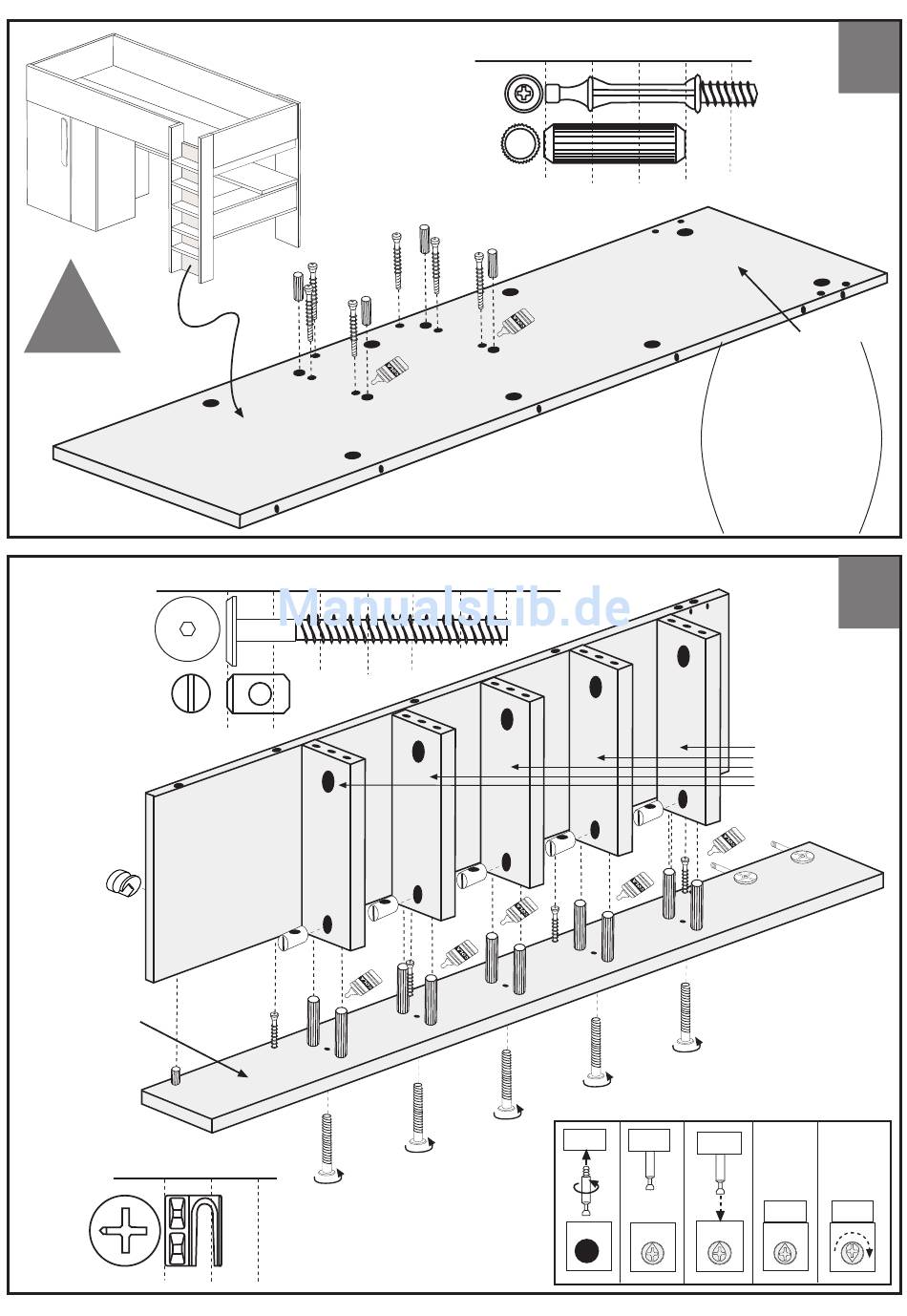 ManualsLib.de