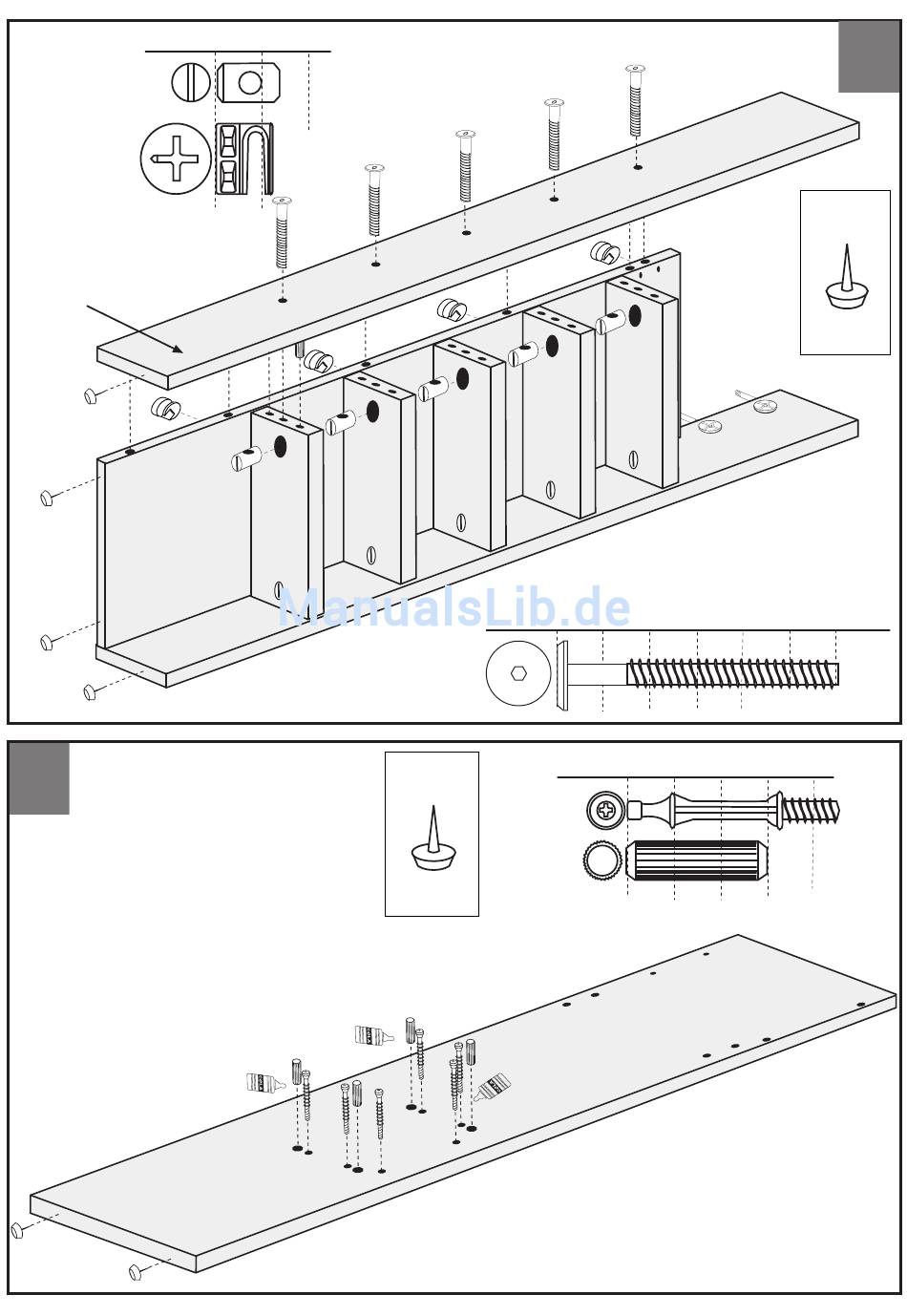 ManualsLib.de