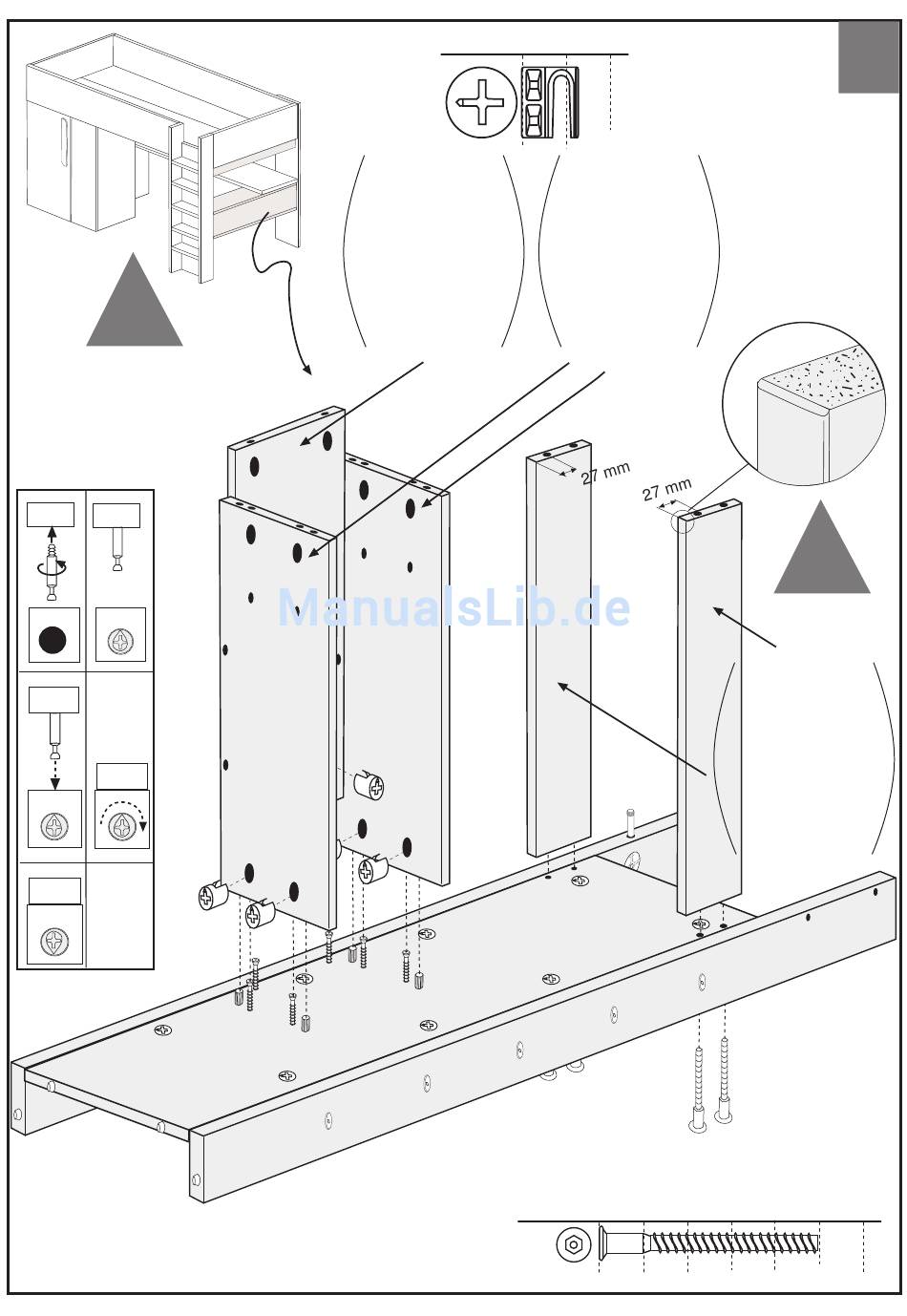 27 mm

27 mm

ManualsLib.de