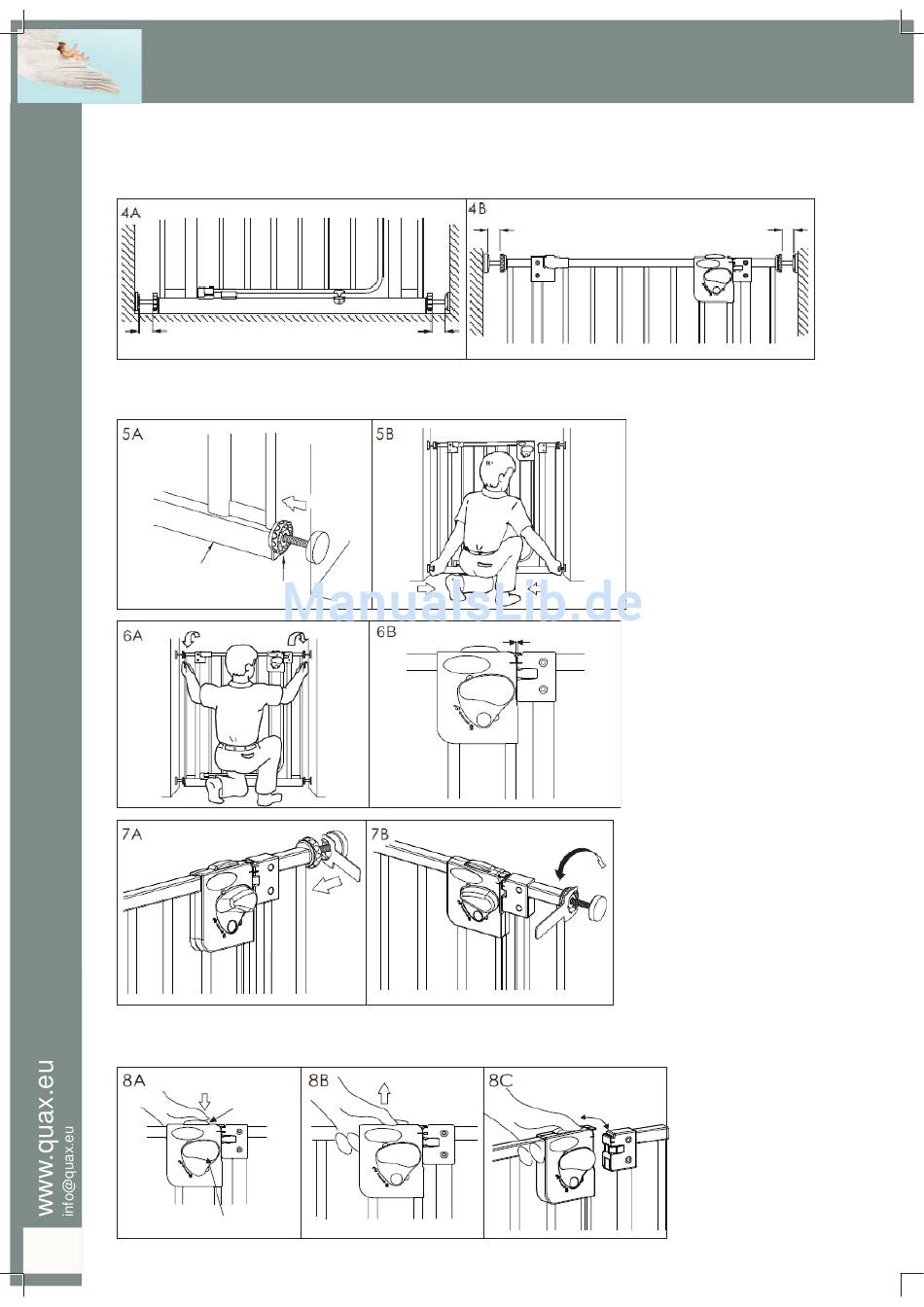 4A

4B

5A

5B

ManualsLib.de

6A

6B

7A

7B

8A

8B

8C

www.quax.eu
info@quax.eu