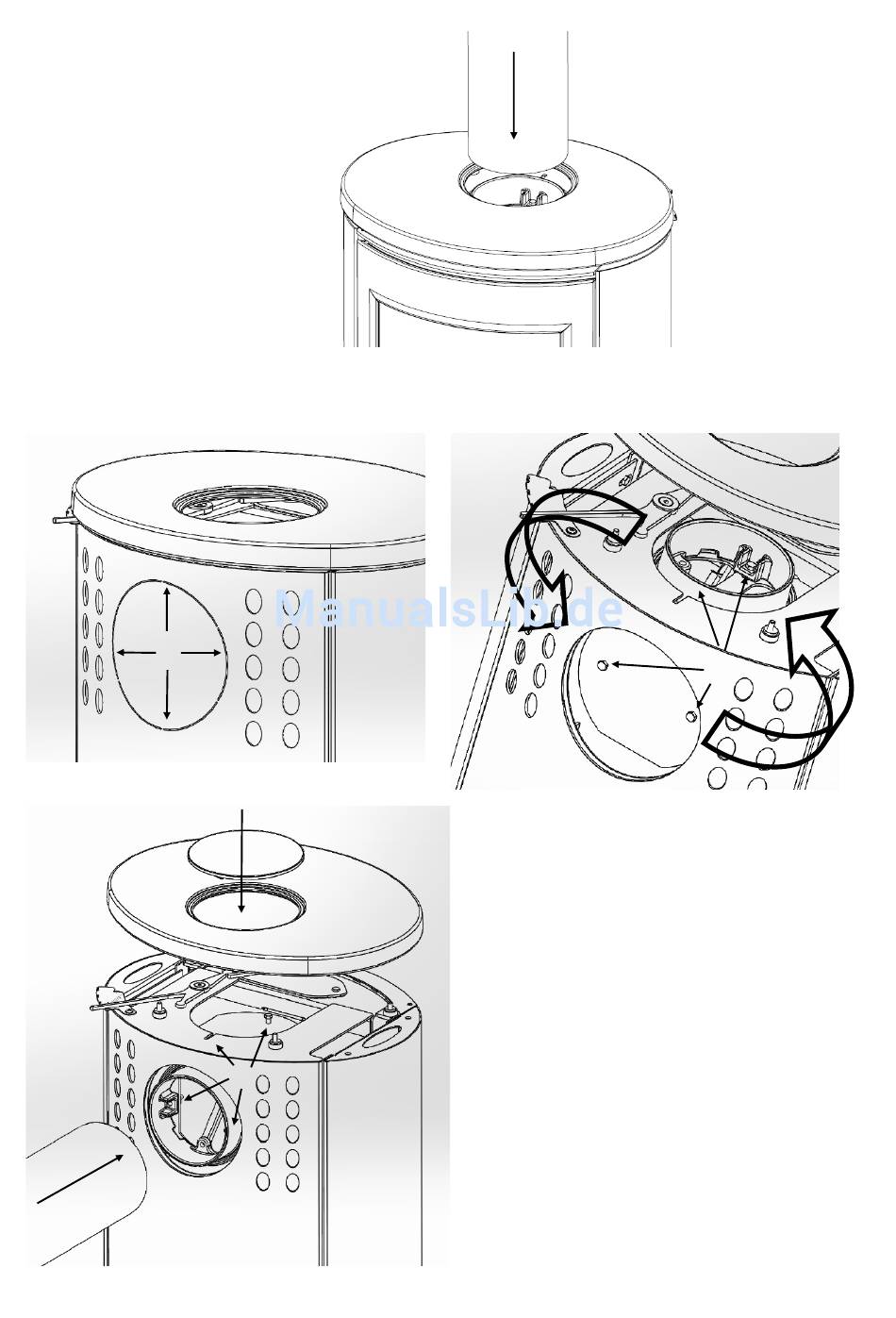 ManualsLib.de