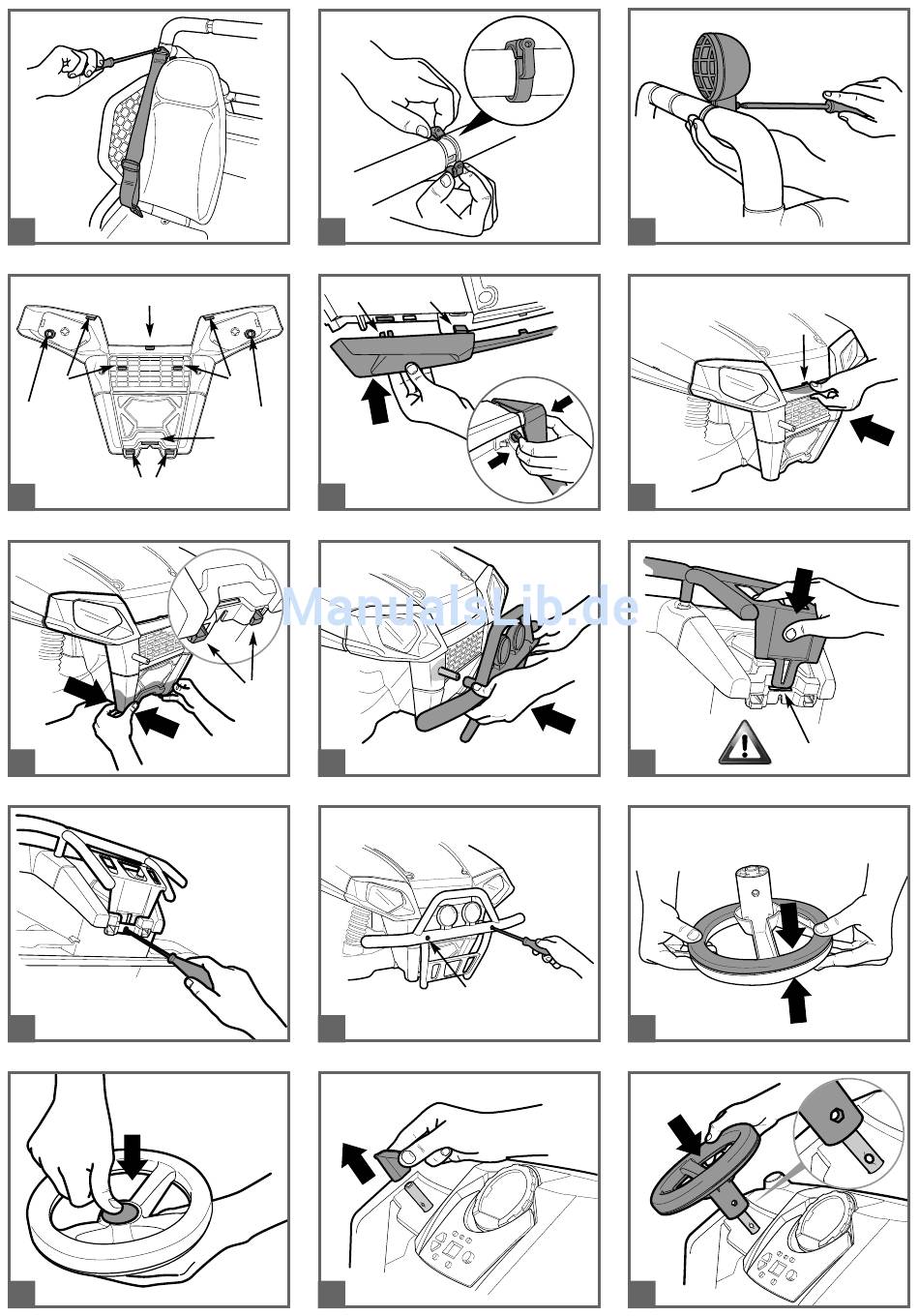 ManualsLib.de