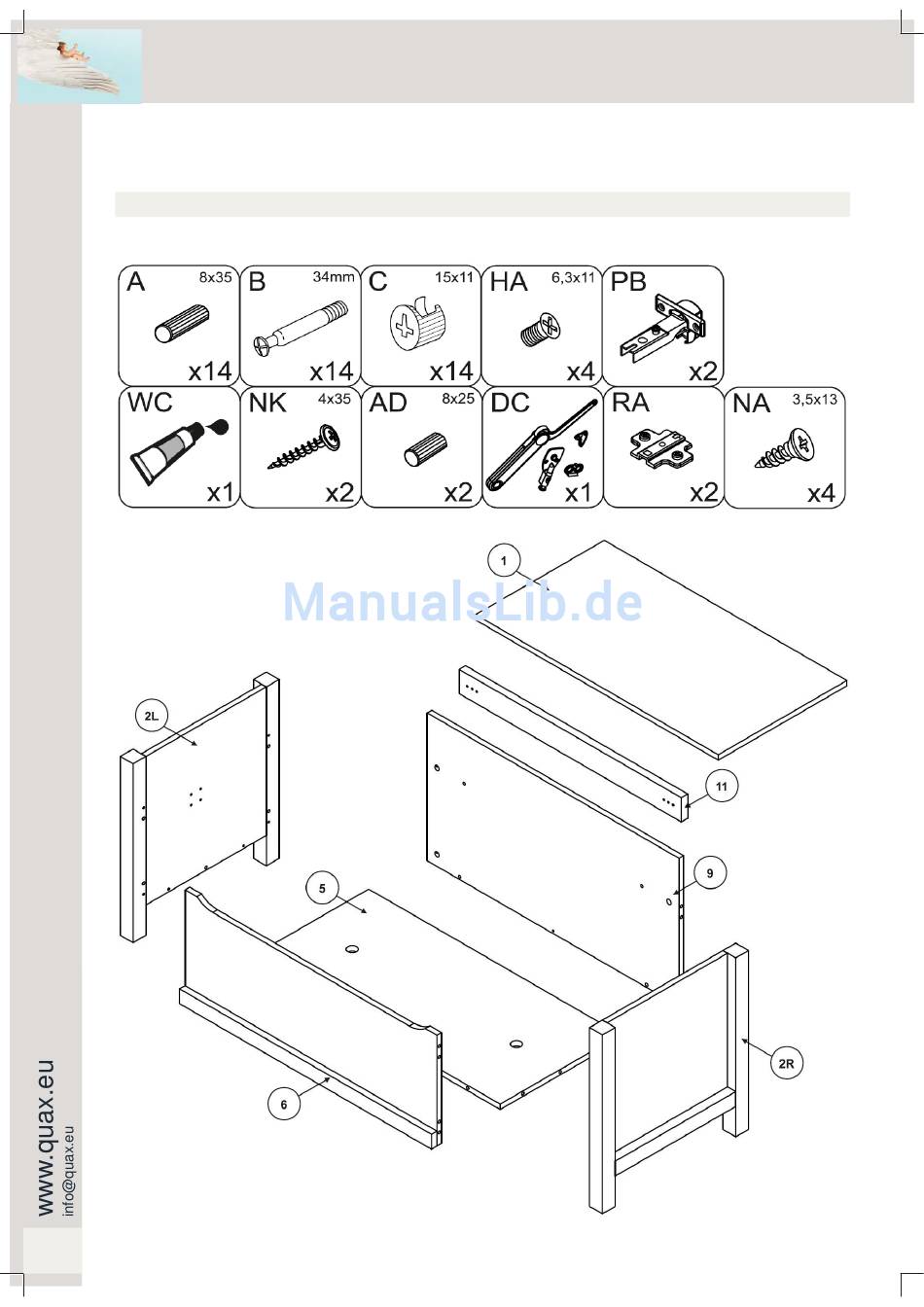 A 8x35 x14
B 34mm x14
C 15x11 x14
HA 6,3x11 x4
PB x2
WC x1
NK 4x35 x2
AD 8x25 x2
DC x1
RA x2
NA 3,5x13 x4

ManualsLib.de

1
2L
11
9
5
6
2R

www.quax.eu
info@quax.eu