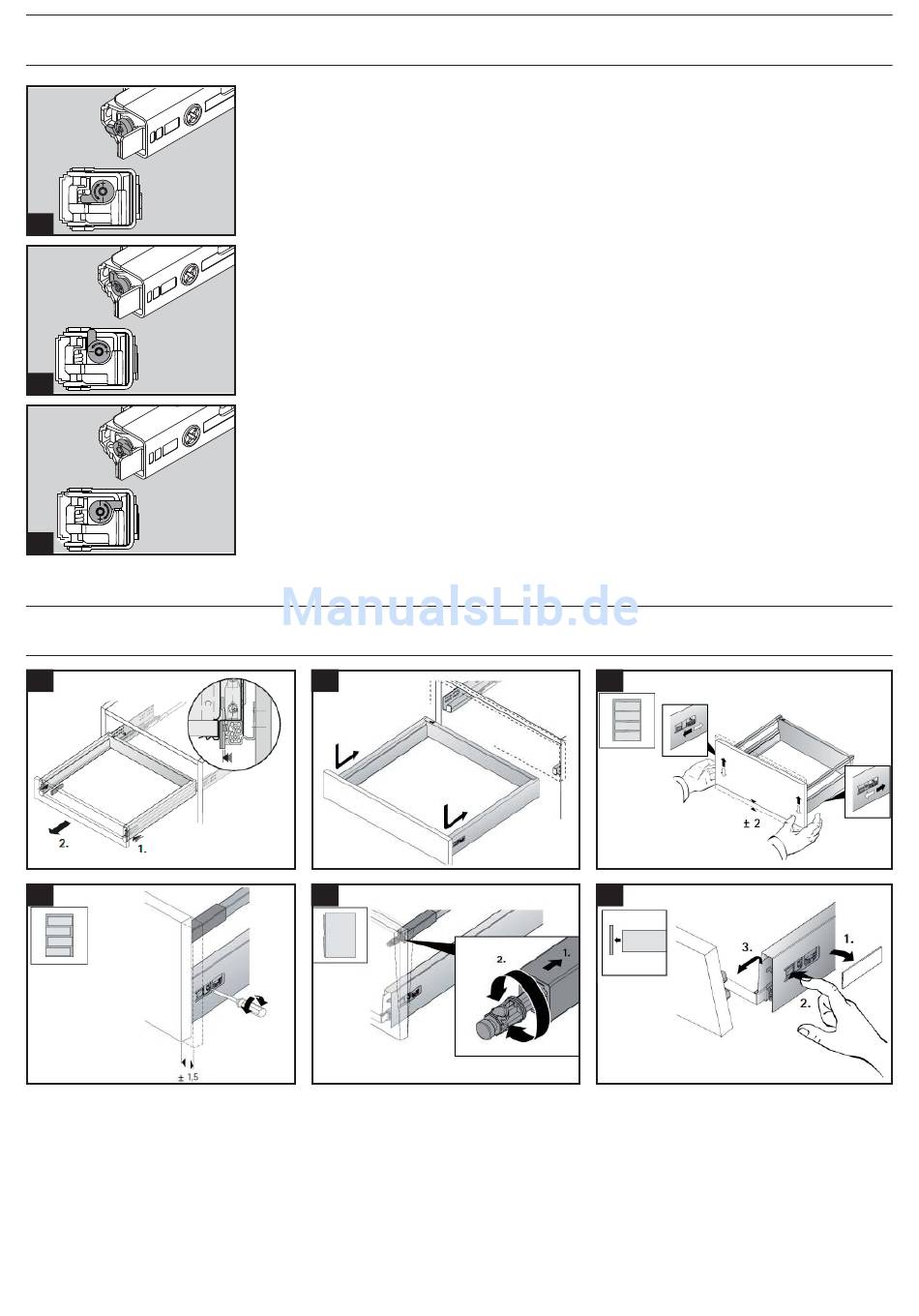 ManualsLib.de

2.
1.

± 2

± 1,5

2.
1.

3.
1.
2.