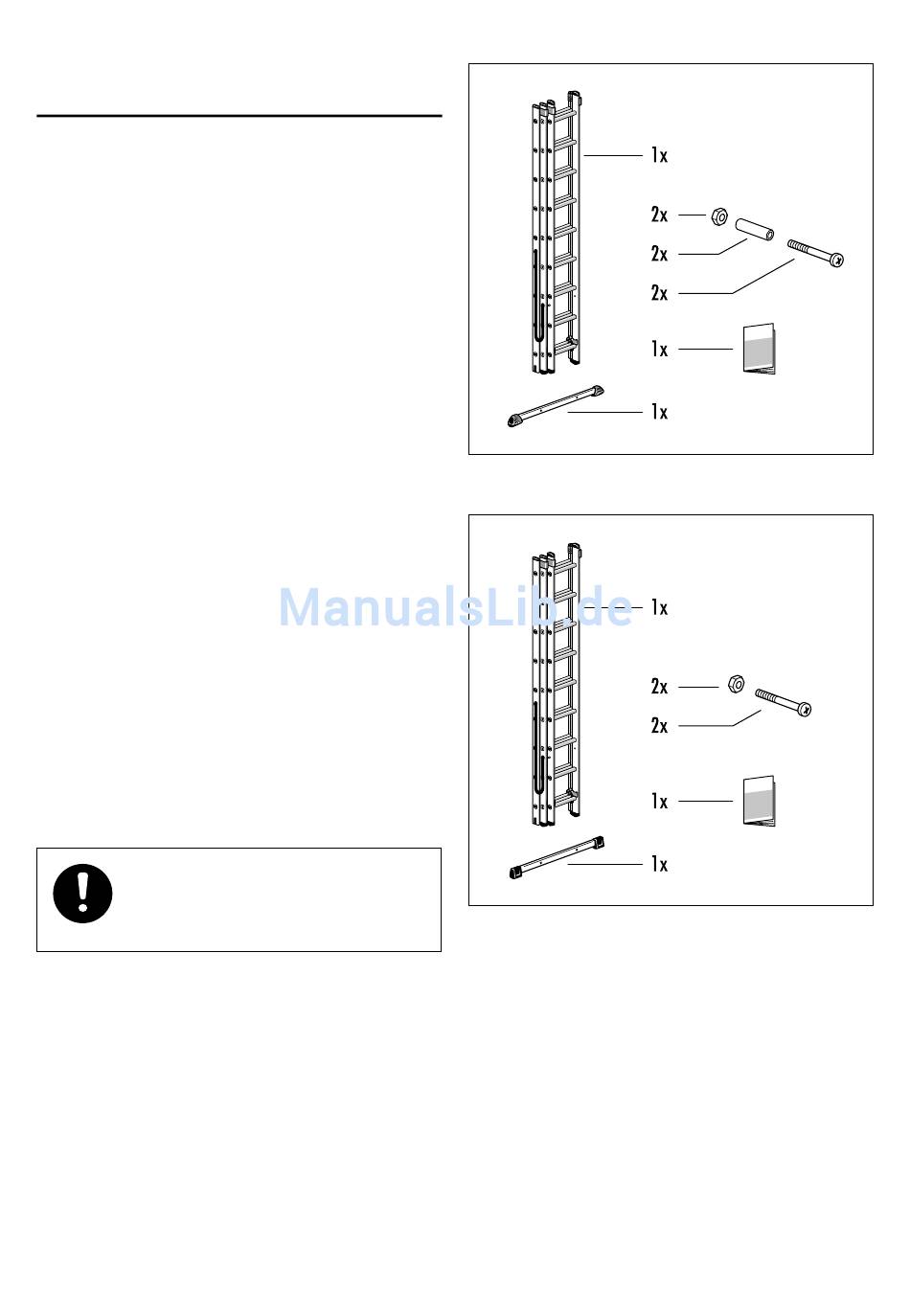 1x
2x
2x
2x
1x
1x

ManualsLib.de
1x
2x
2x
1x
1x