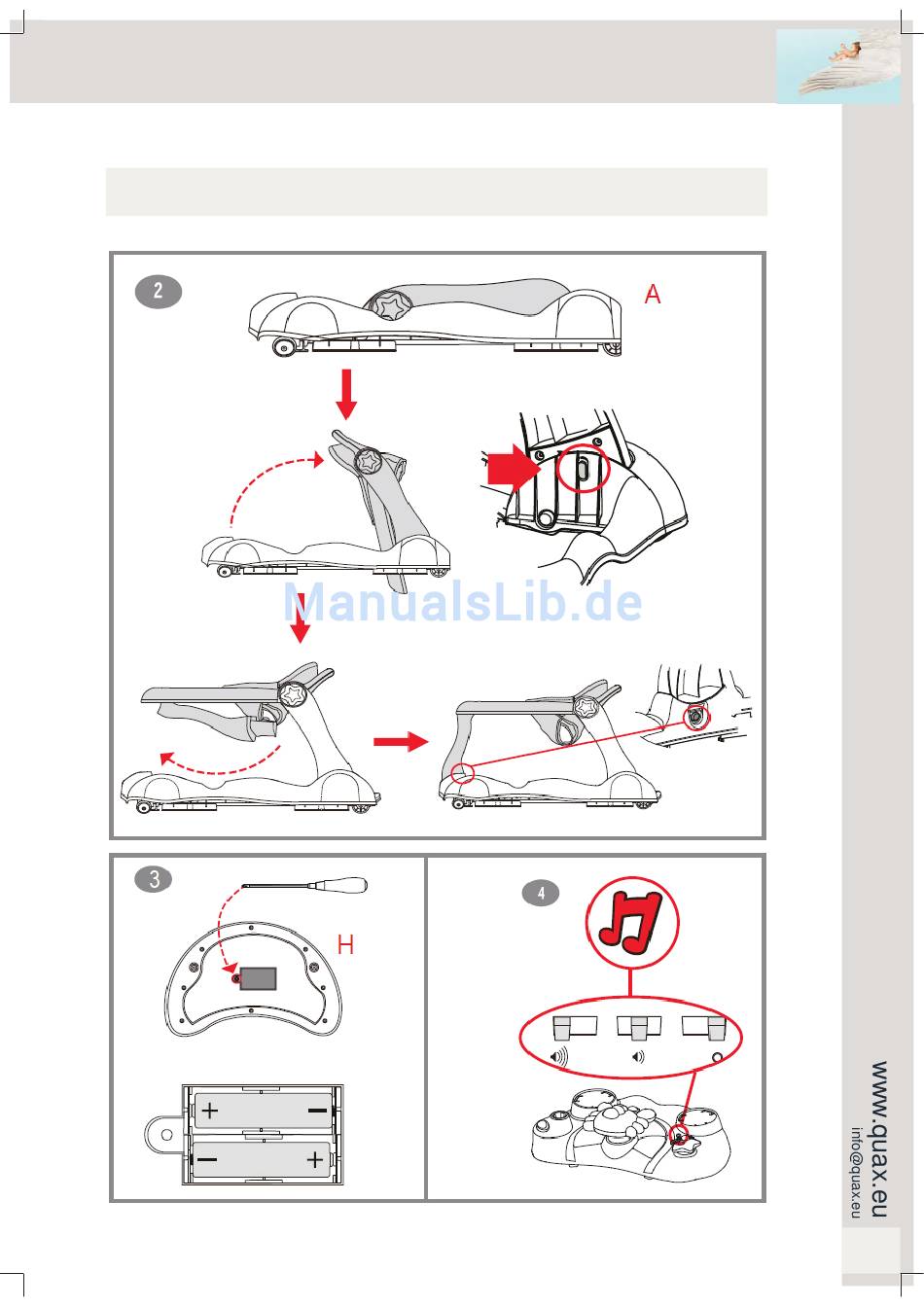 2

A

ManualsLib.de

3

H

+ −

− +

4

www.quax.eu
info@quax.eu