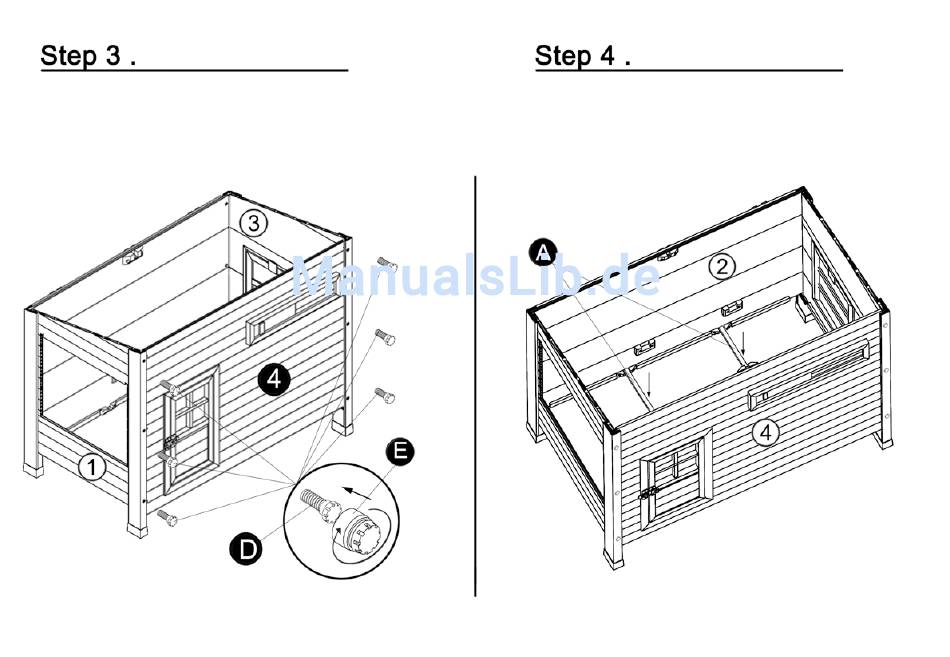 Step 3 .

3

ManualsLib.de

4

1

E

D

Step 4 .

A

2

4