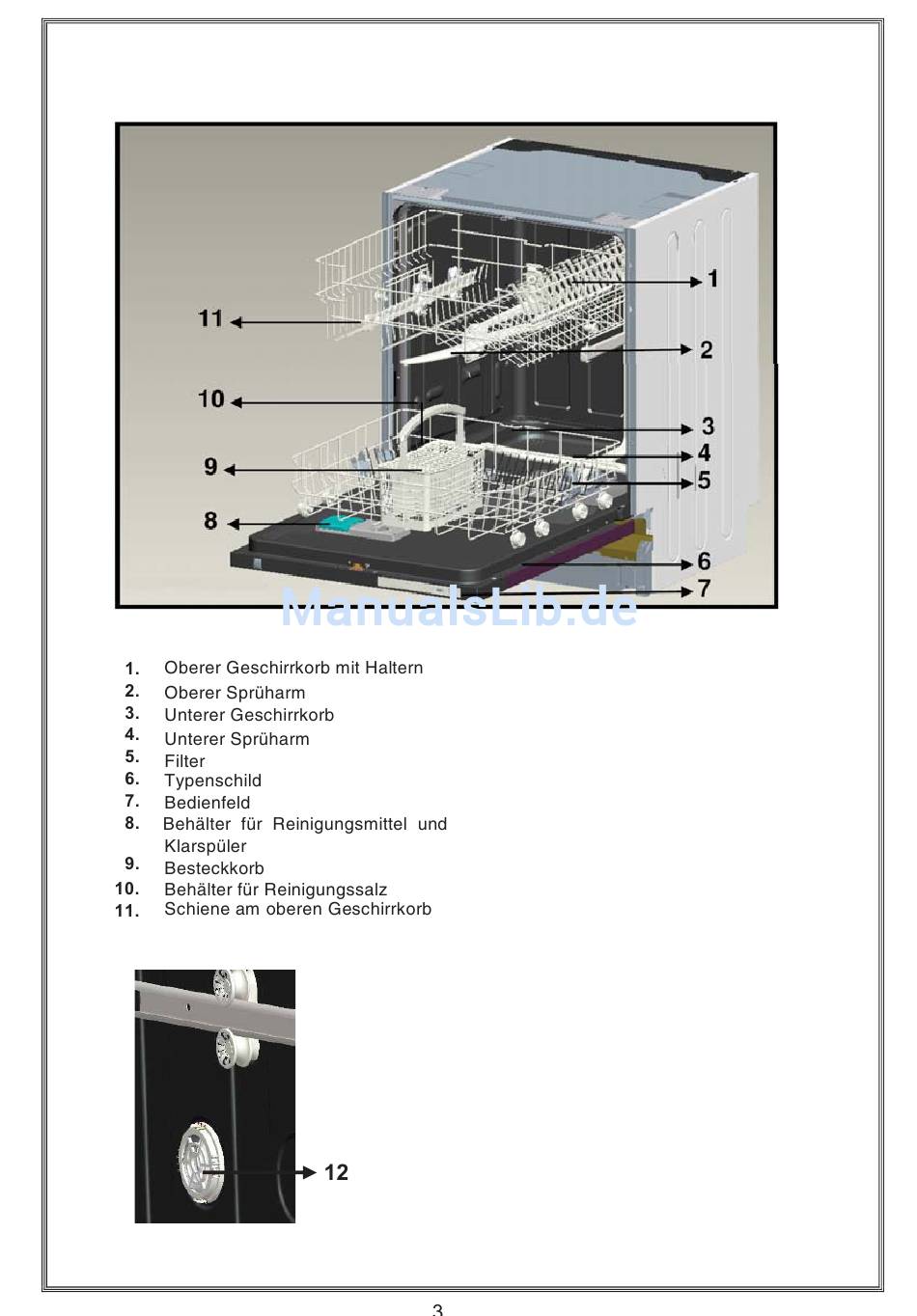 1
11
2
10
3
4
9
5
8
6
7

ManualsLib.de

1. Oberer Geschirrkorb mit Haltern
2. Oberer Sprüharm
3. Unterer Geschirrkorb
4. Unterer Sprüharm
5. Filter
6. Typenschild
7. Bedienfeld
8. Behälter für Reinigungsmittel und Klarspüler
9. Besteckkorb
10. Behälter für Reinigungssalz
11. Schiene am oberen Geschirrkorb

12

3