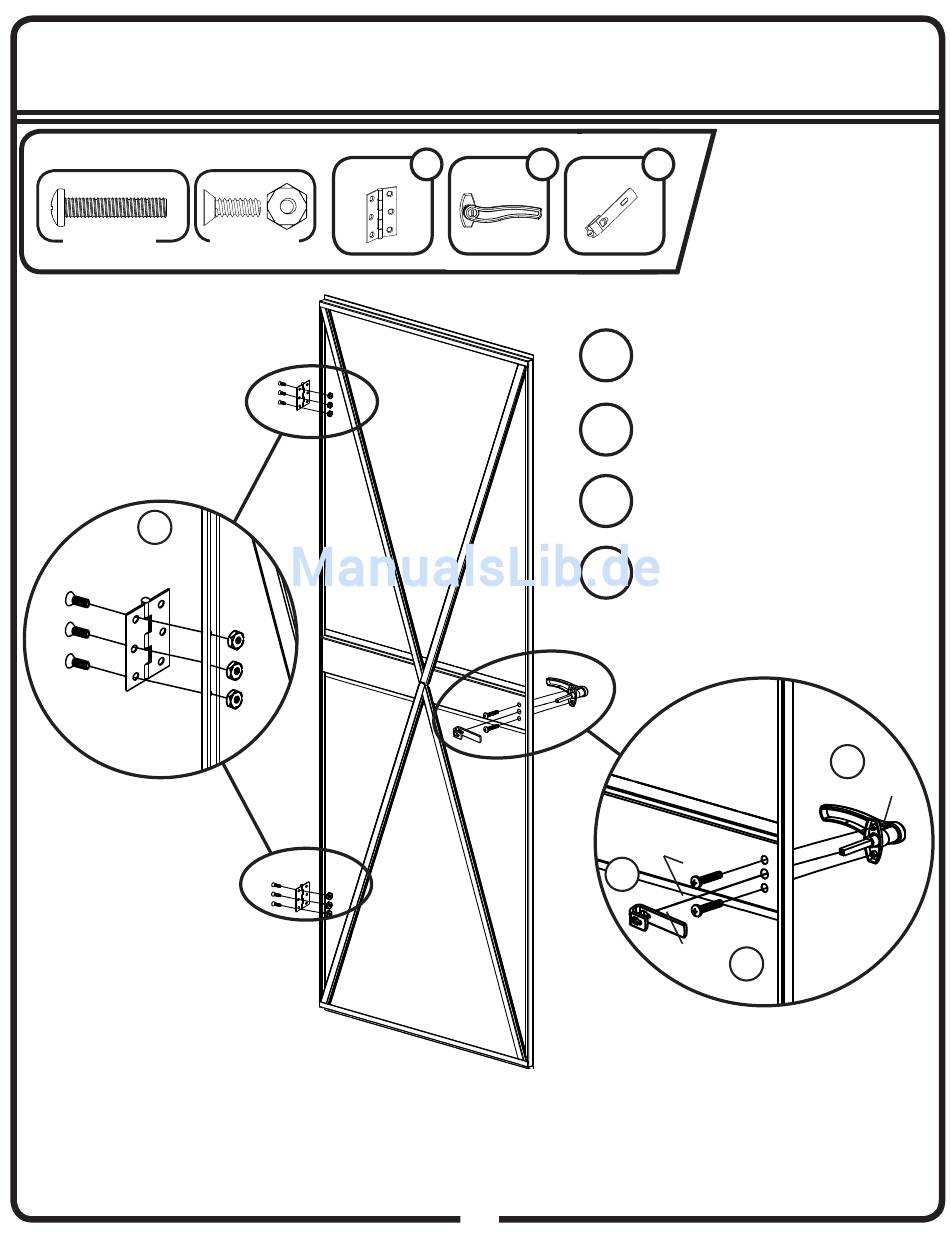 ManualsLib.de