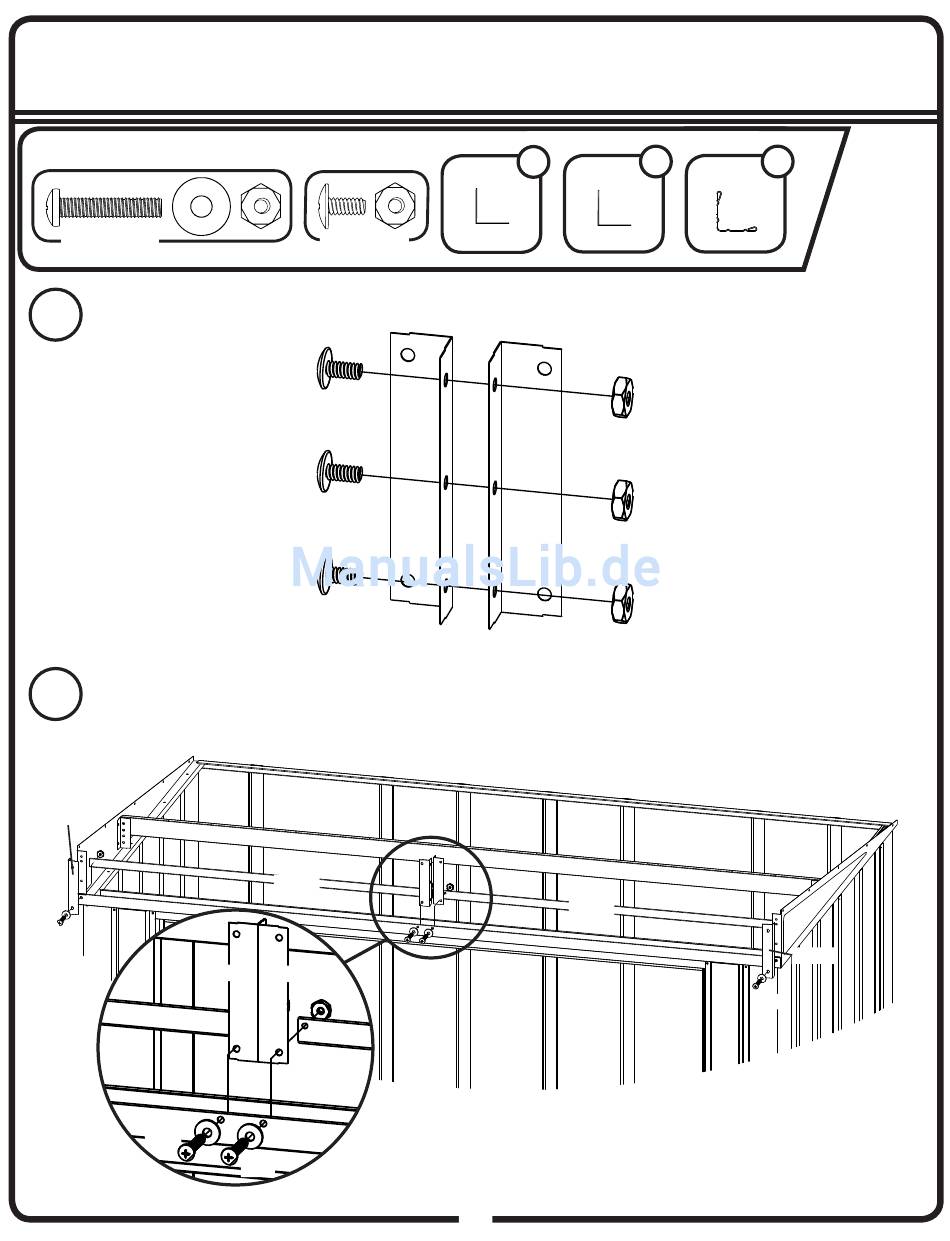 ManualsLib.de