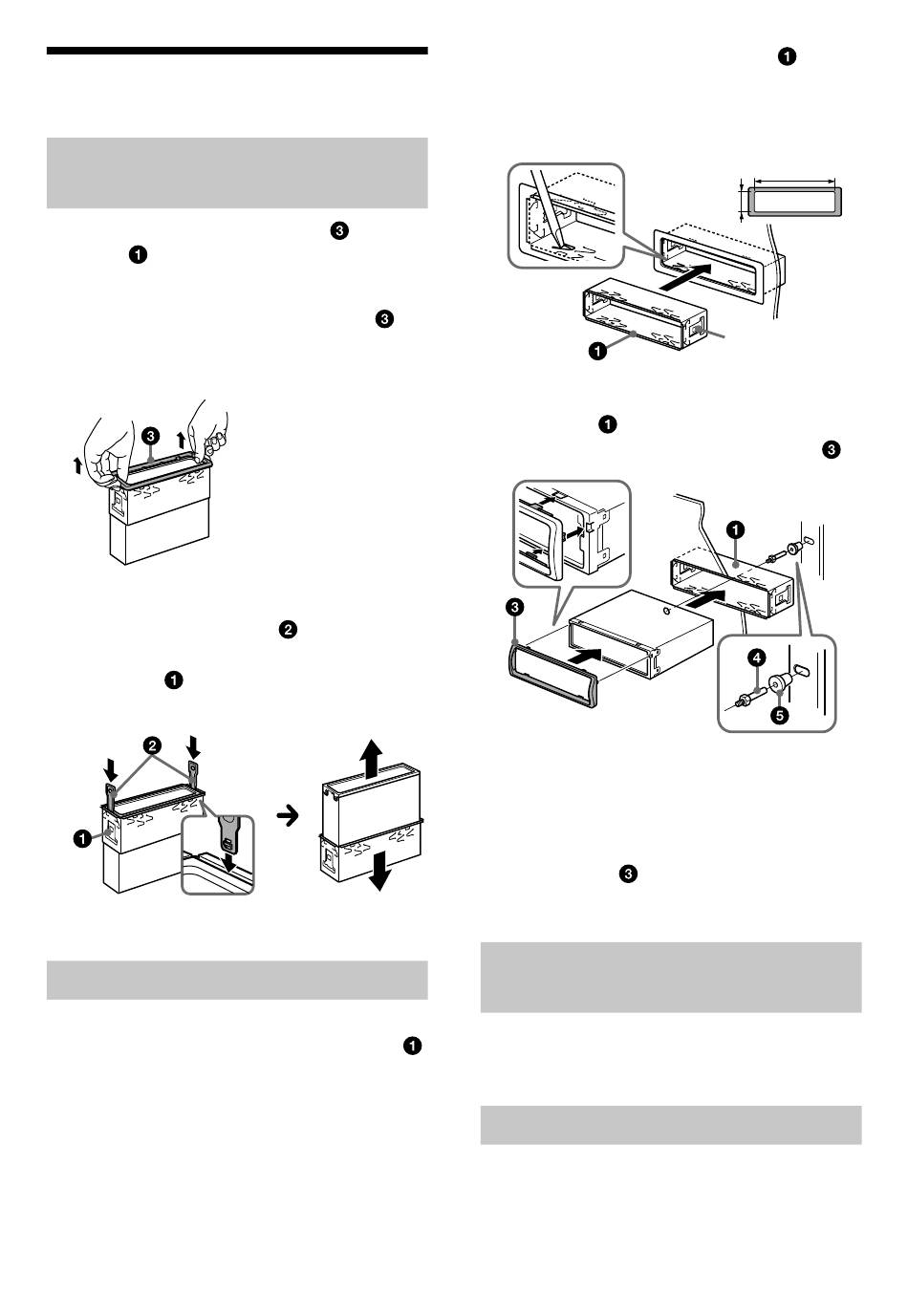 ❸
❶
❸
❸

❷
❶

❷
❶

❶

❶

❶
❶
❸

❶
❸
❹
❺

❸