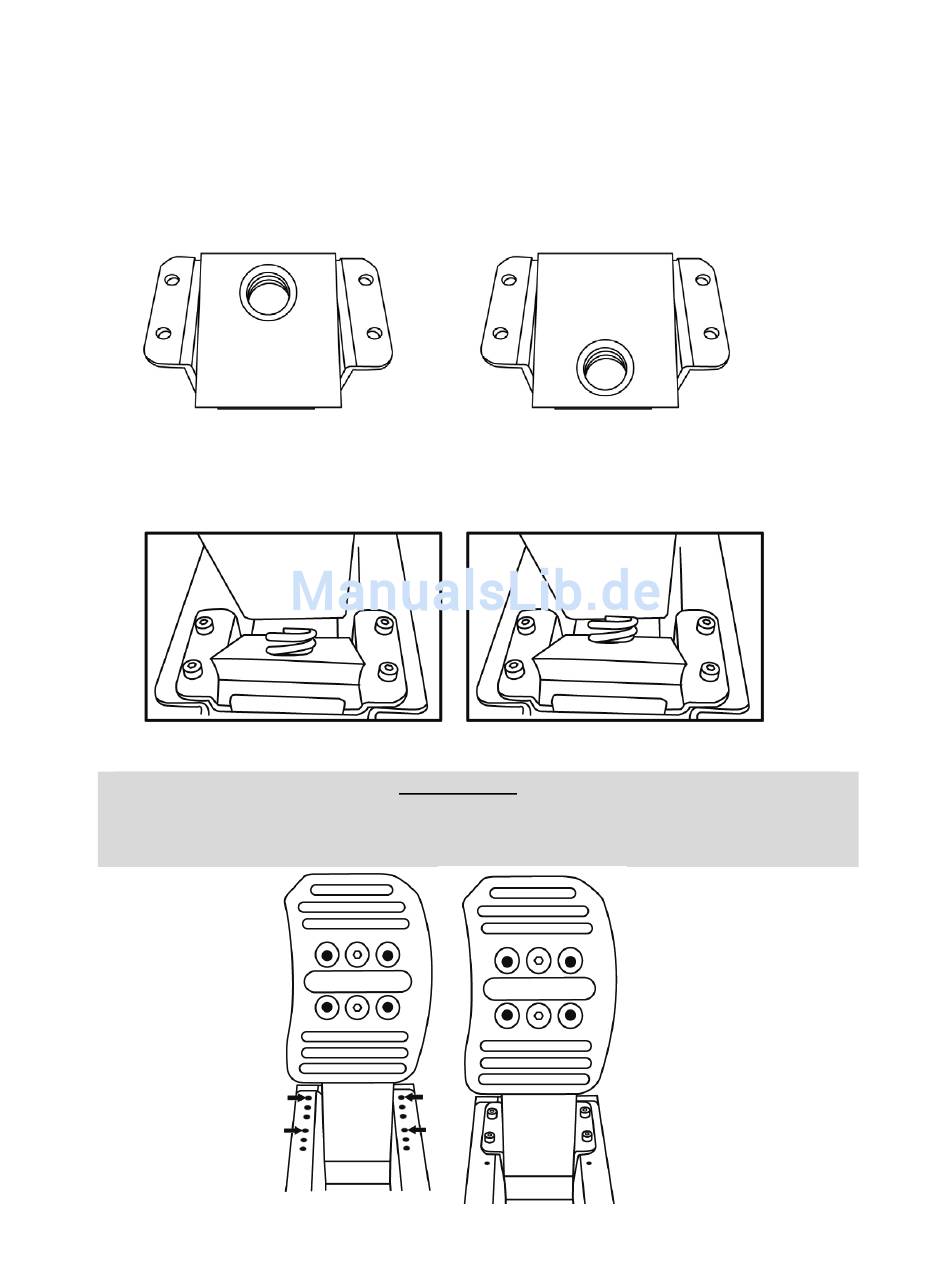 ManualsLib.de