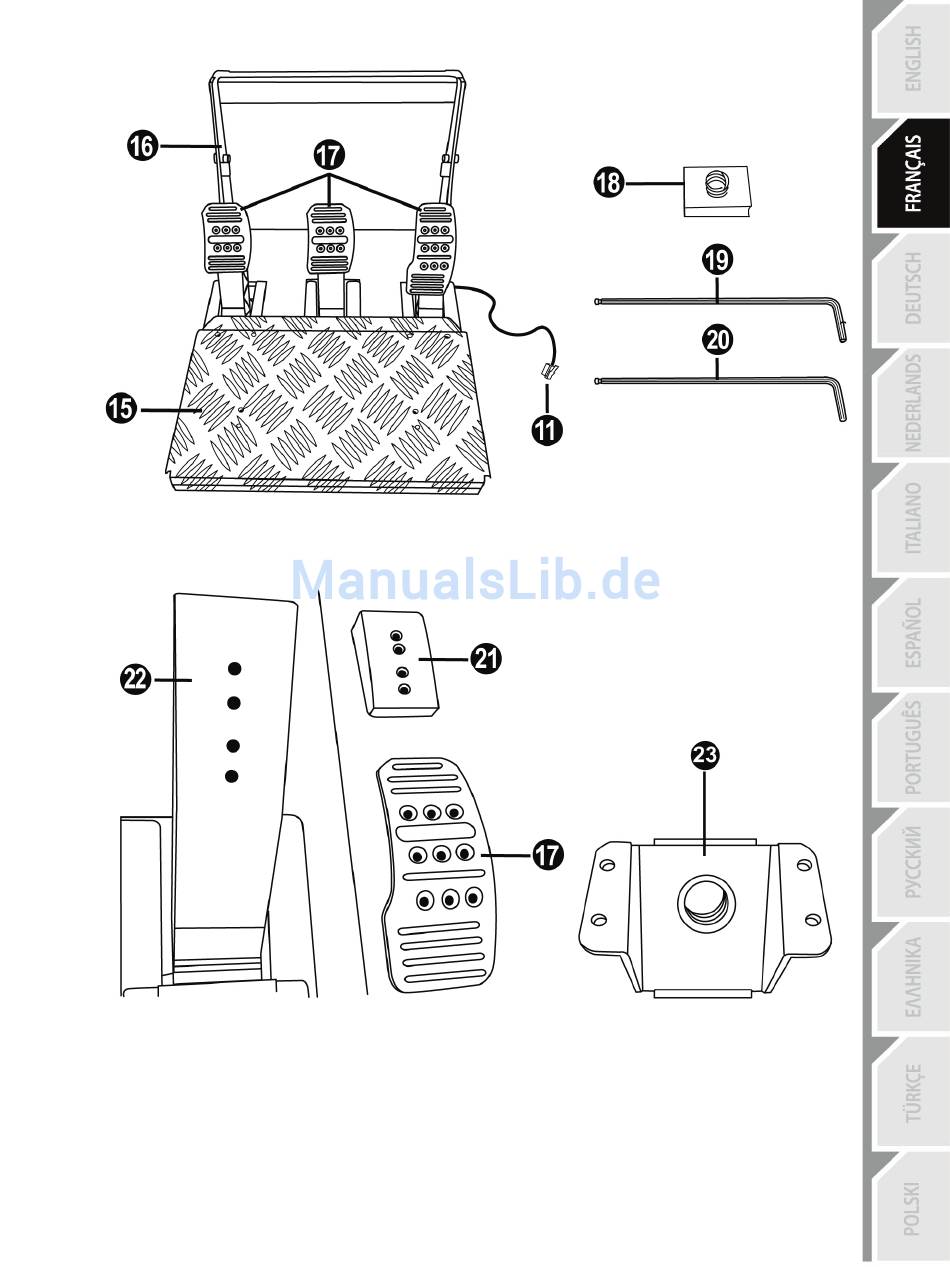 16
17
18
19
20
15
11
ManualsLib.de
22
21
17
23
ENGLISH
FRANÇAIS
DEUTSCH
NEDERLANDS
ITALIANO
ESPAÑOL
PORTUGUÊS
РУССКИЙ
ΕΛΛΗΝΙΚΑ
TÜRKÇE
POLSKI