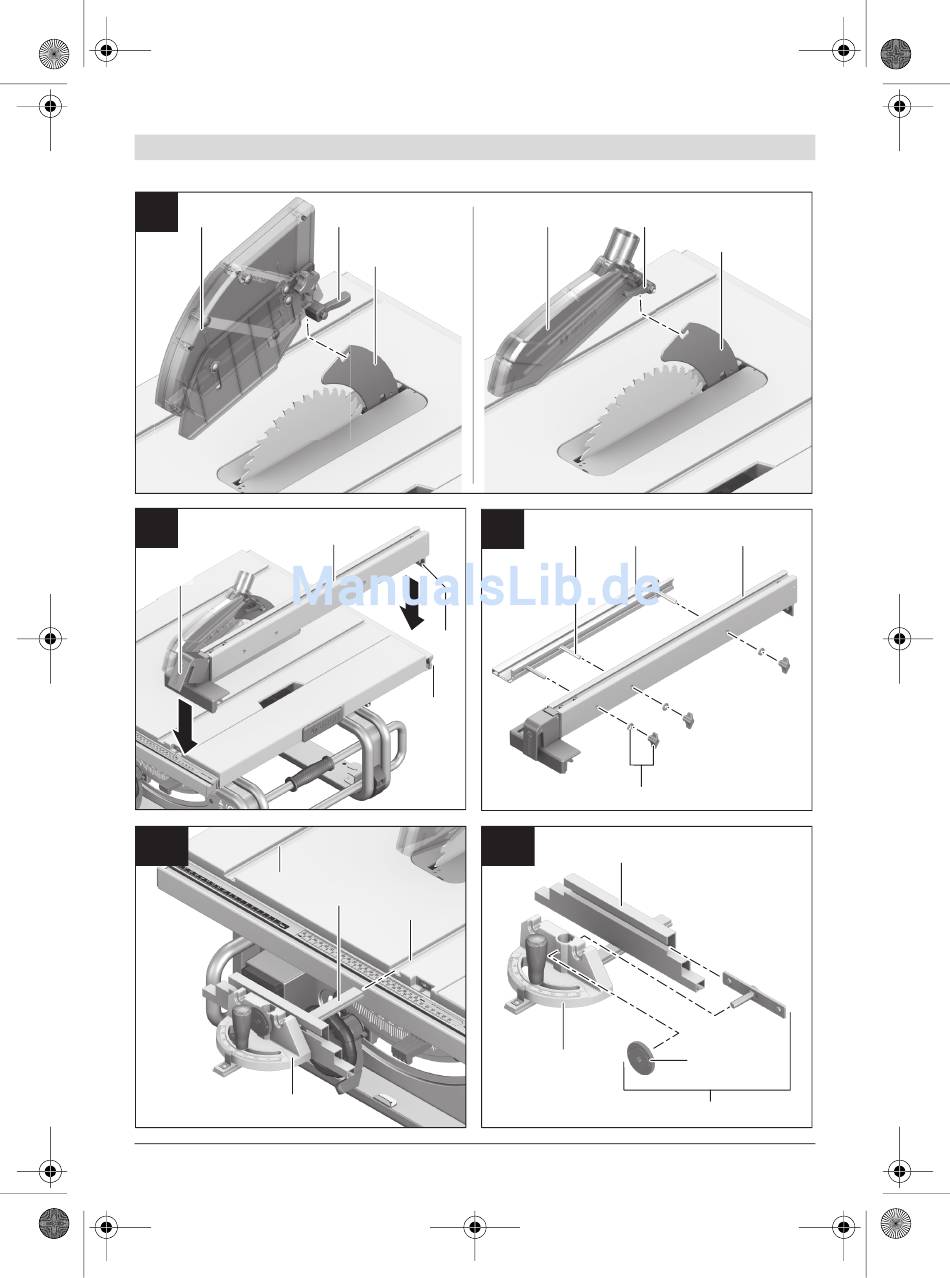 ManualsLib.de