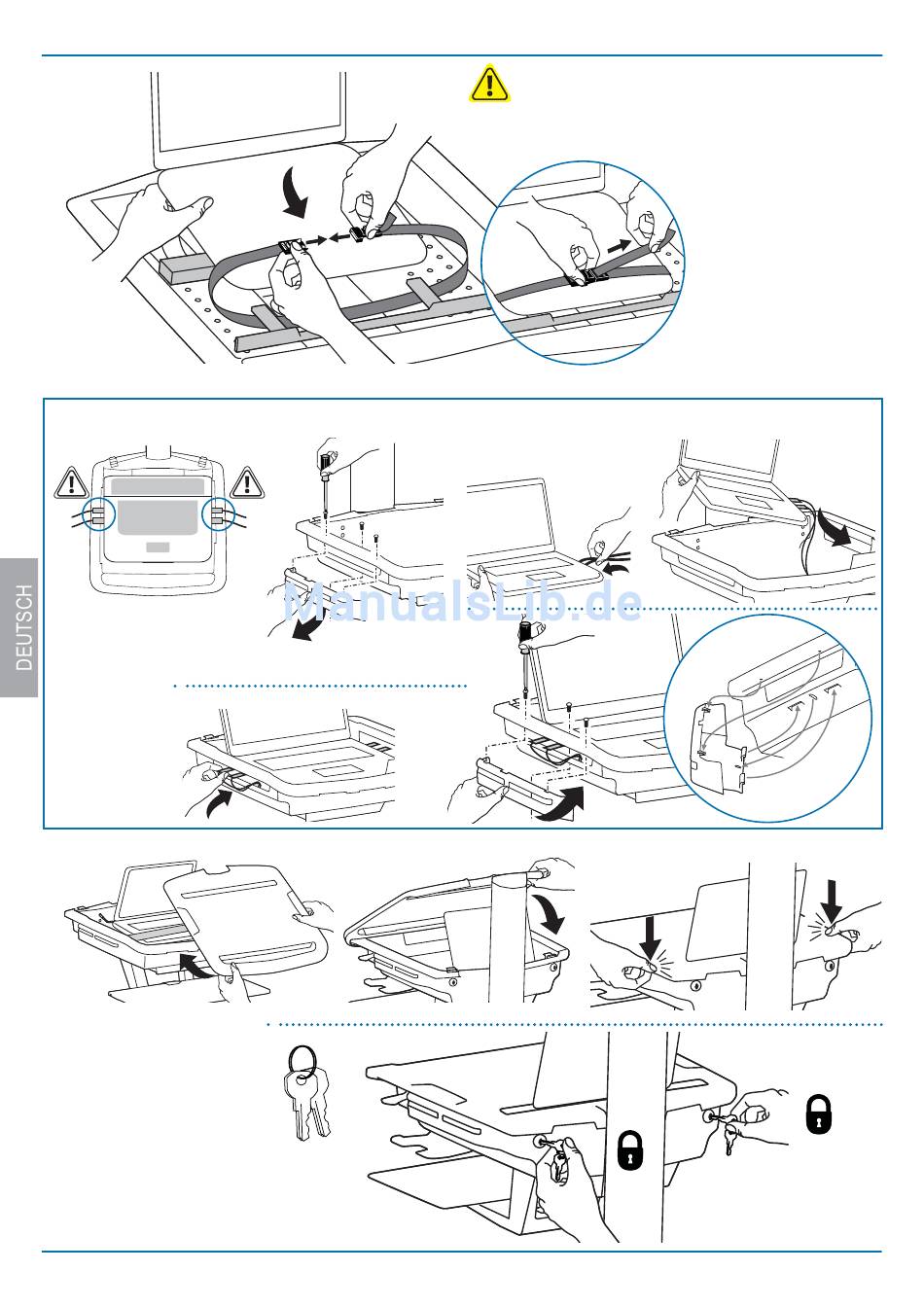 DEUTSCH

ManualsLib.de