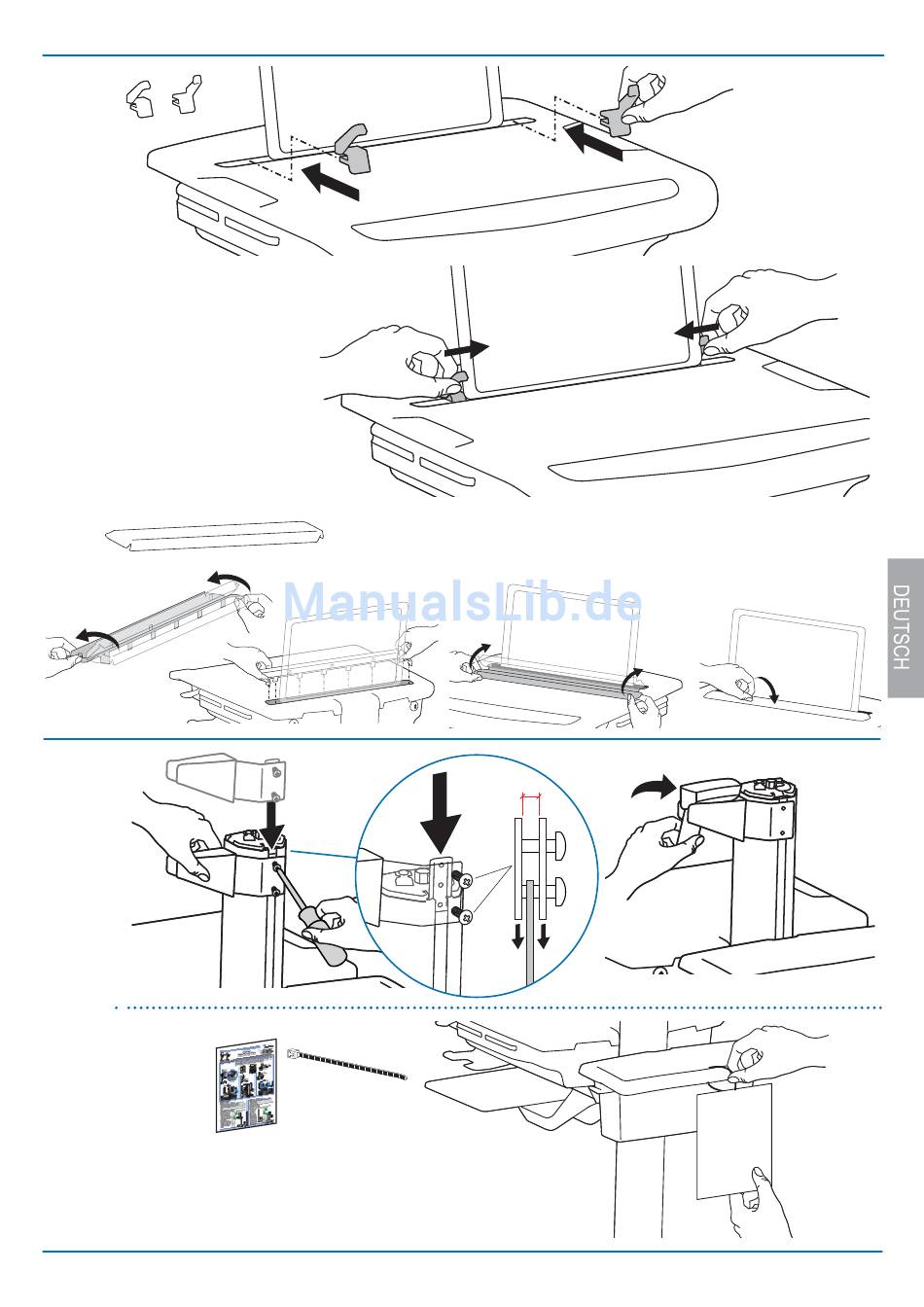 ManualsLib.de

DEUTSCH