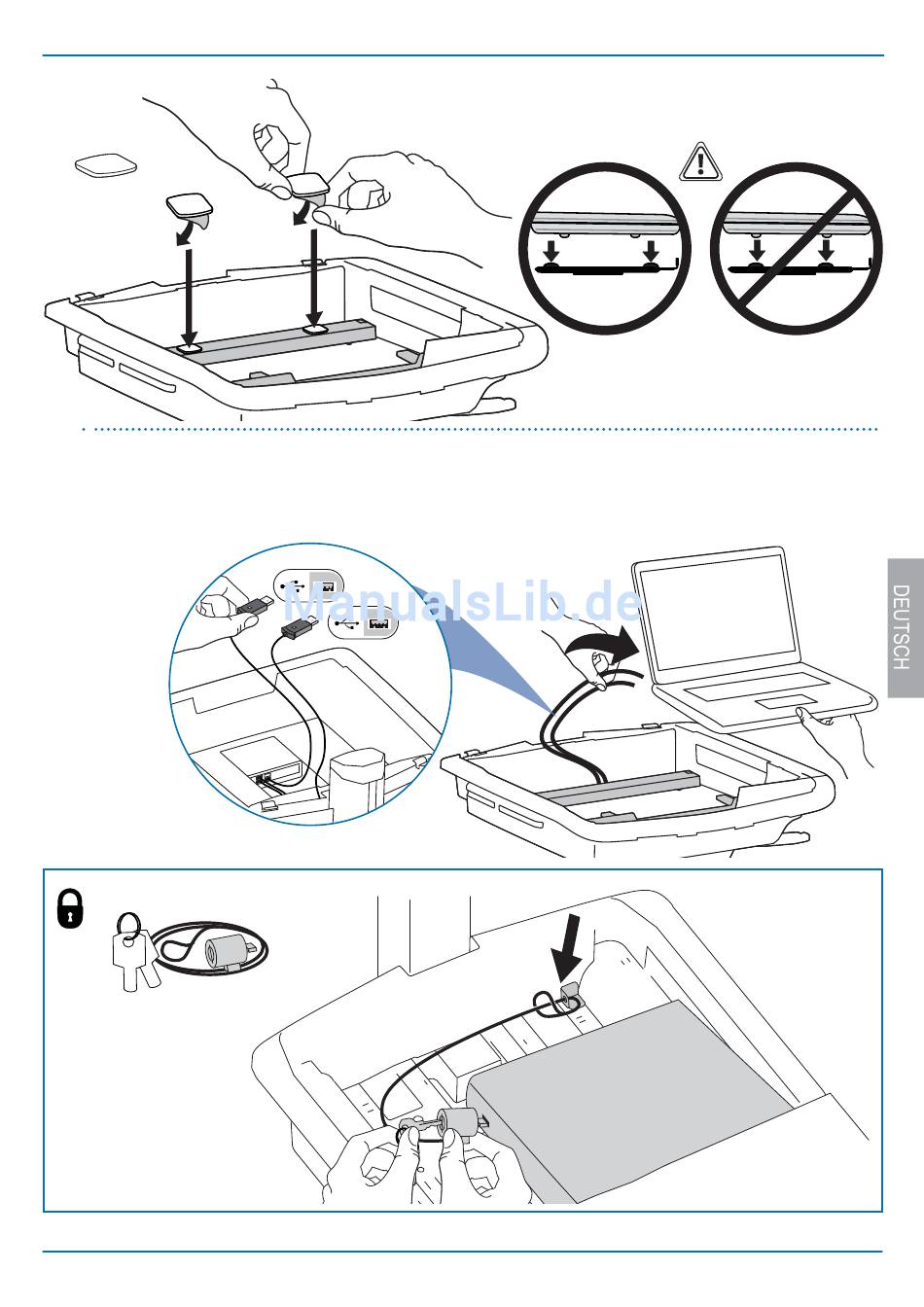 ManualsLib.de

DEUTSCH