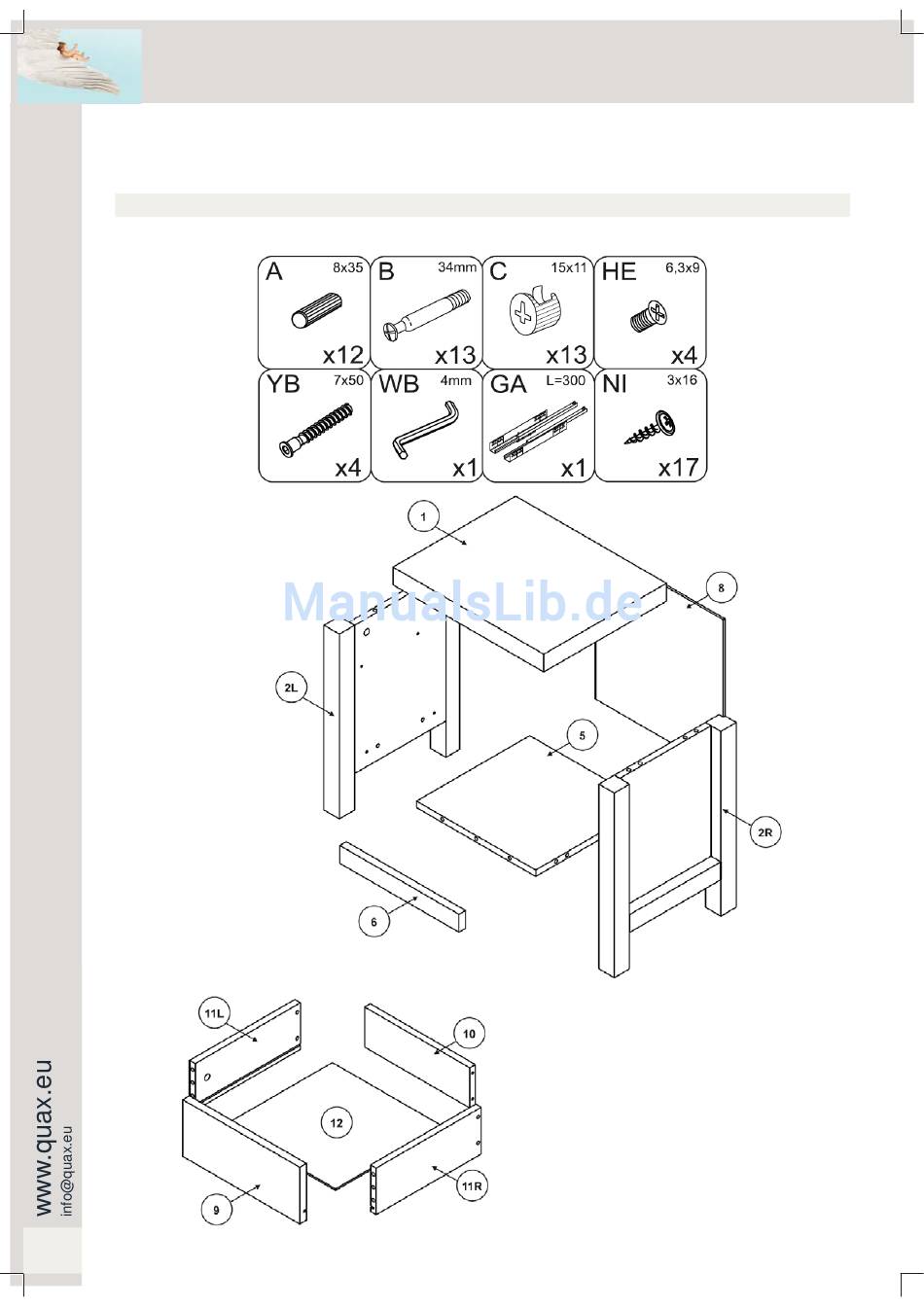 A 8x35 x12
B 34mm x13
C 15x11 x13
HE 6,3x9 x4
YB 7x50 x4
WB 4mm x1
GA L=300 x1
NI 3x16 x17

ManualsLib.de

1
8
2L
5
2R
6

11L
10
12
9
11R

www.quax.eu
info@quax.eu