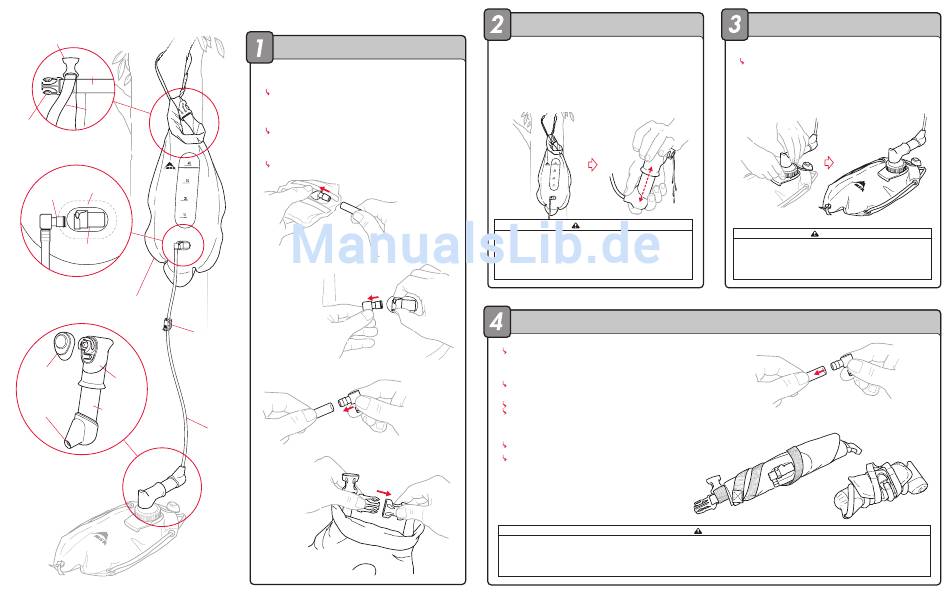 1

2

3

4

ManualsLib.de