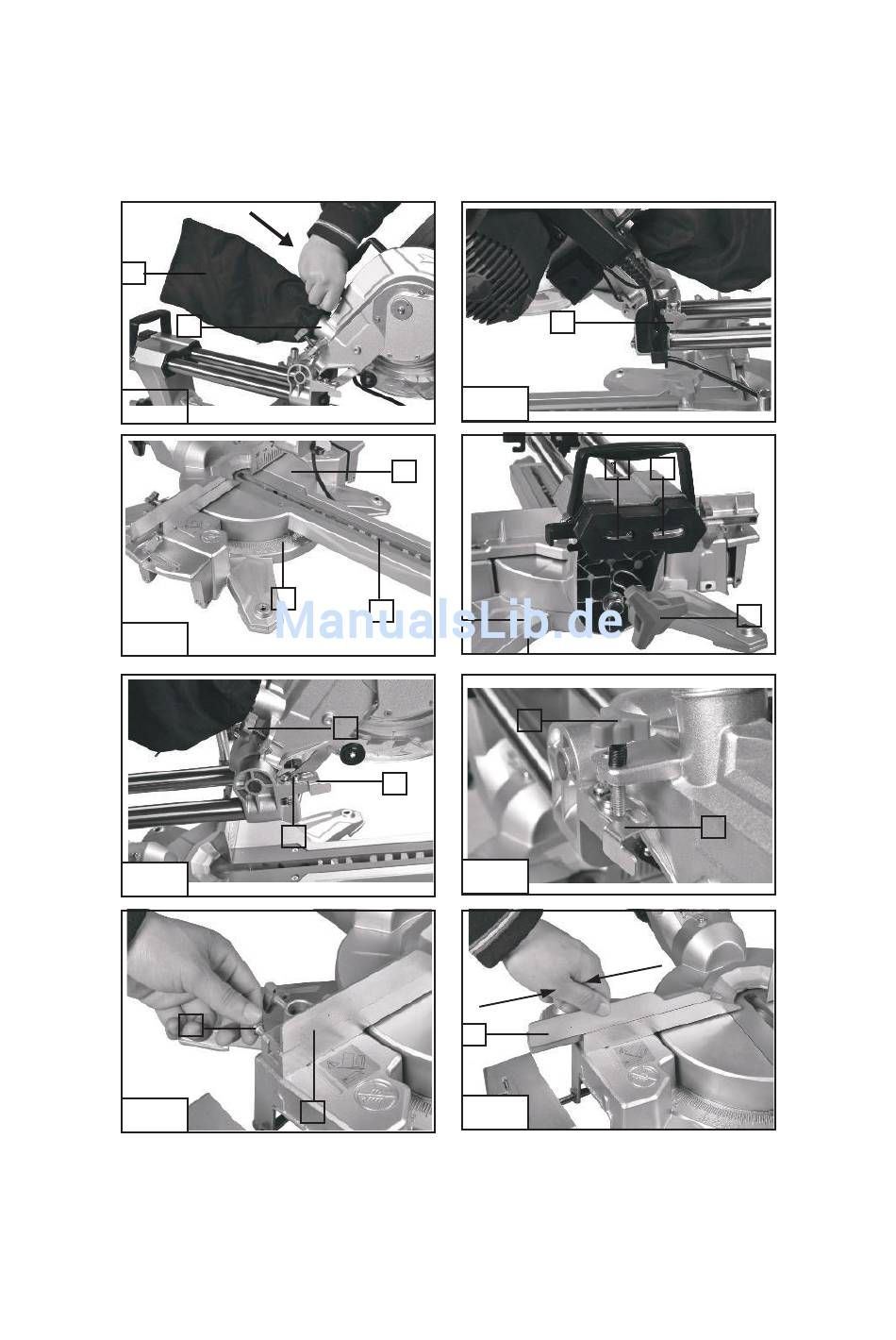 ManualsLib.de