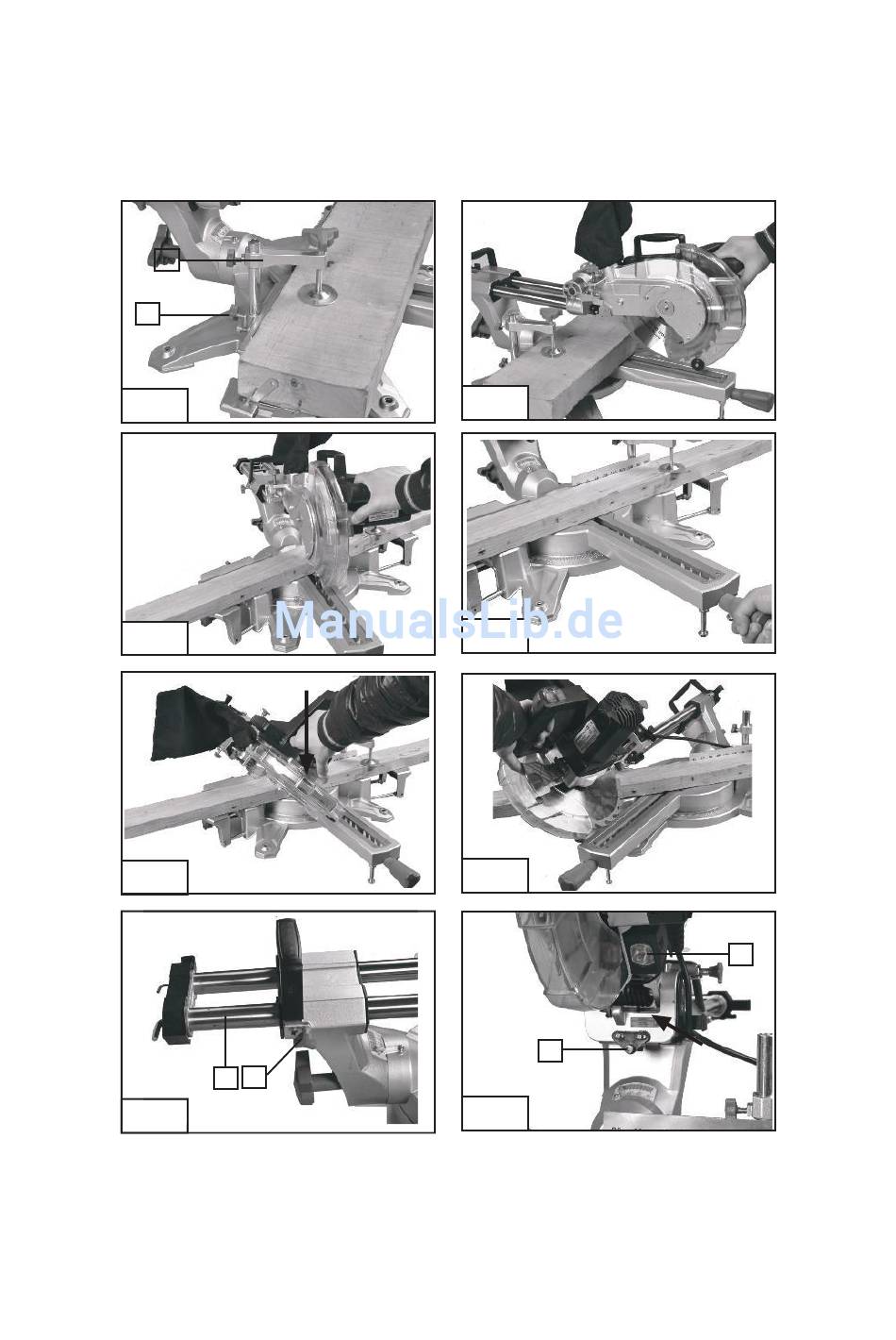 ManualsLib.de