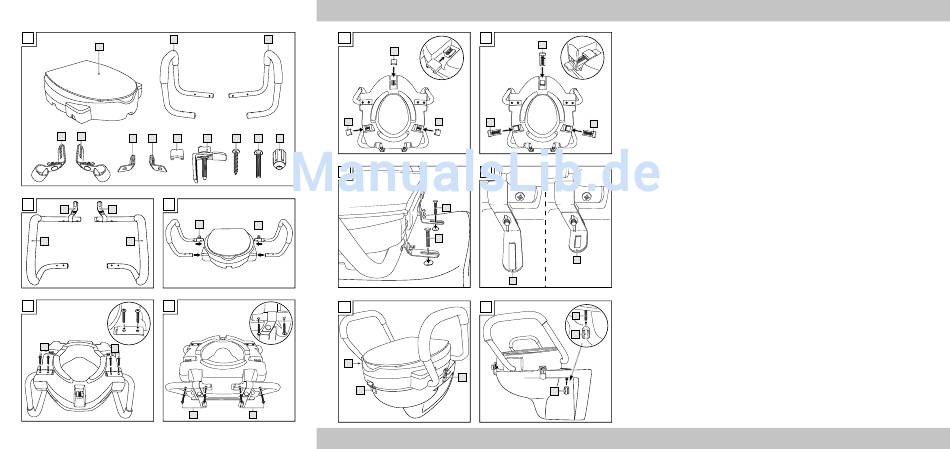 ManualsLib.de