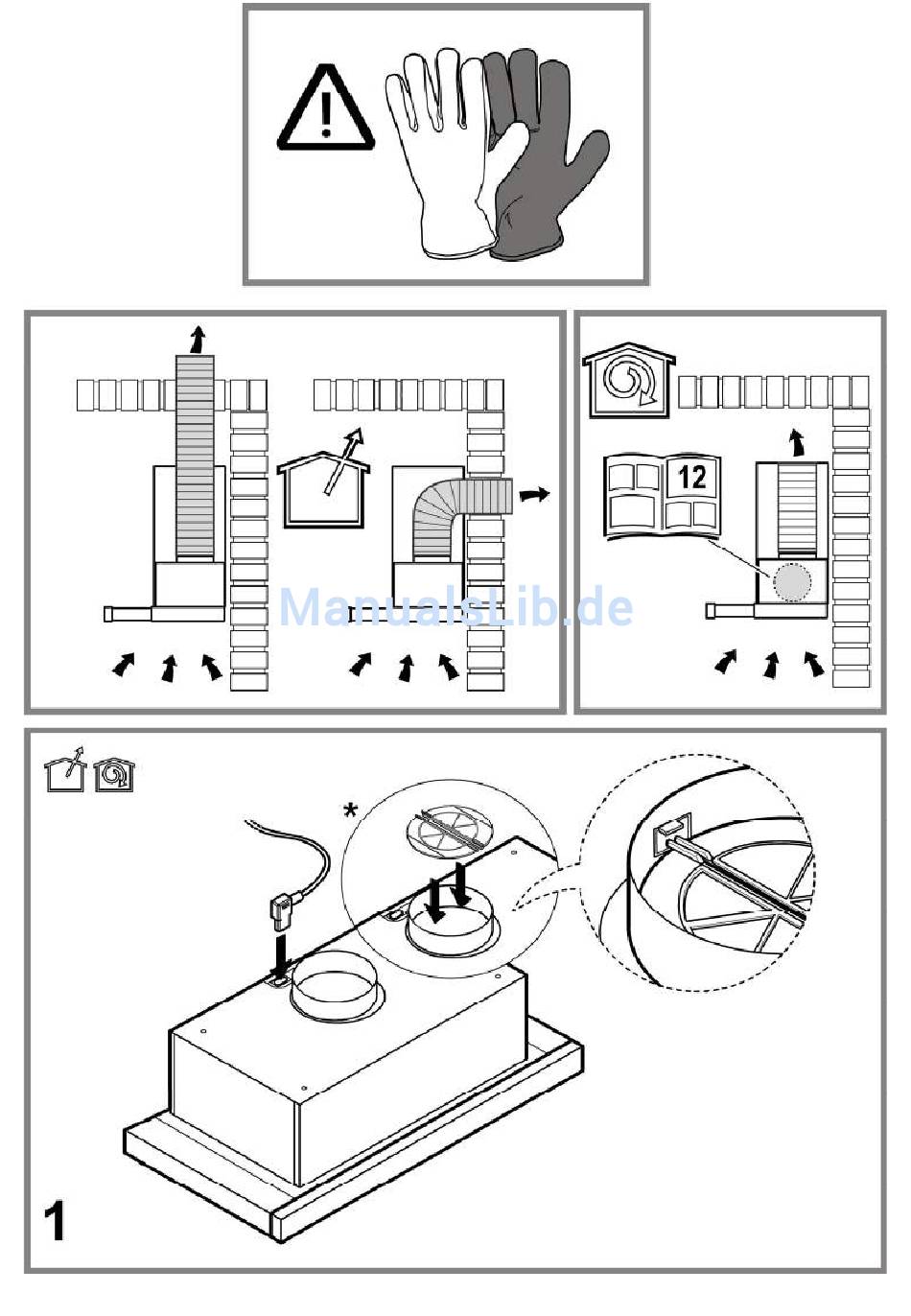 12

ManualsLib.de

*

1