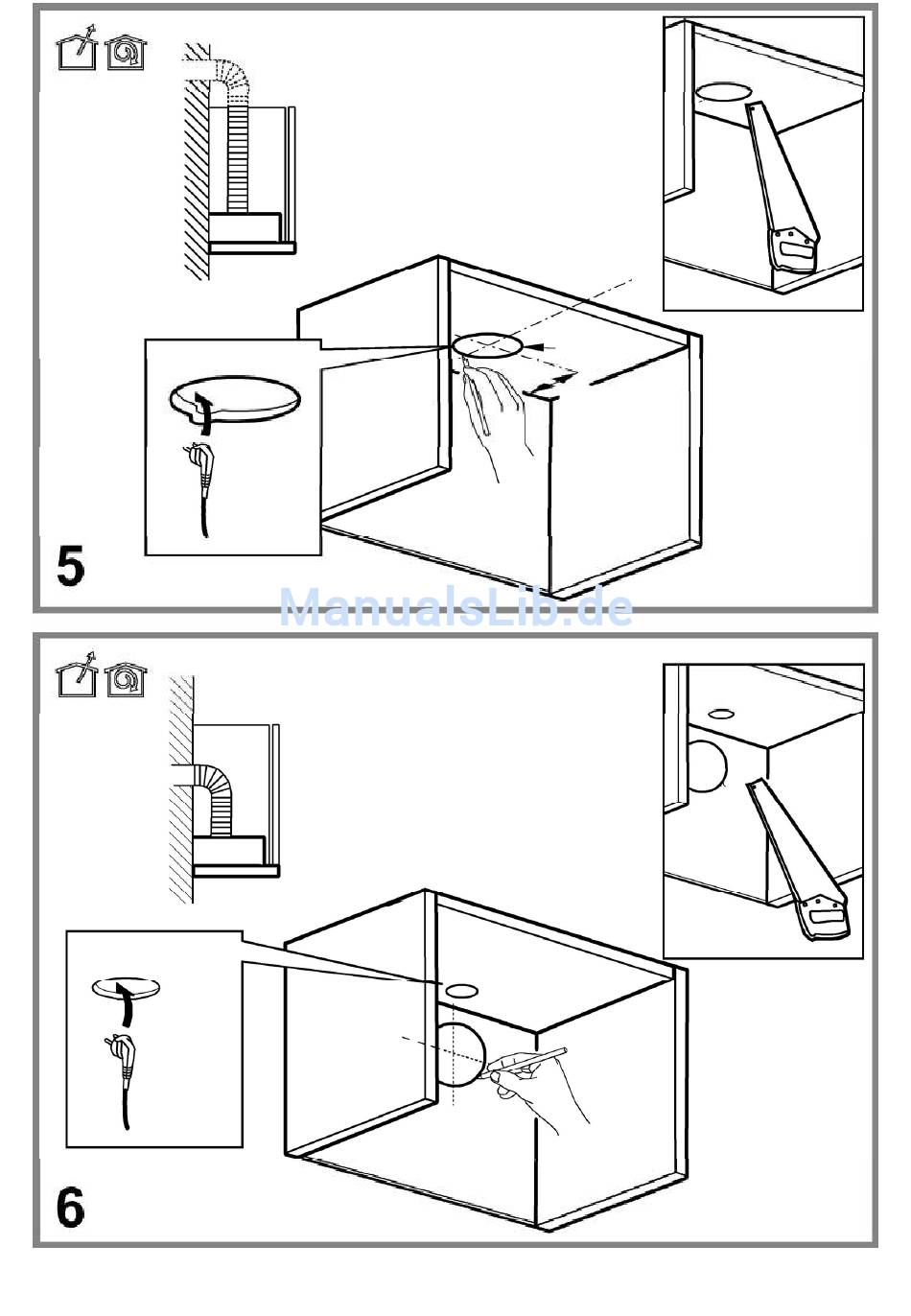 5

ManualsLib.de

6