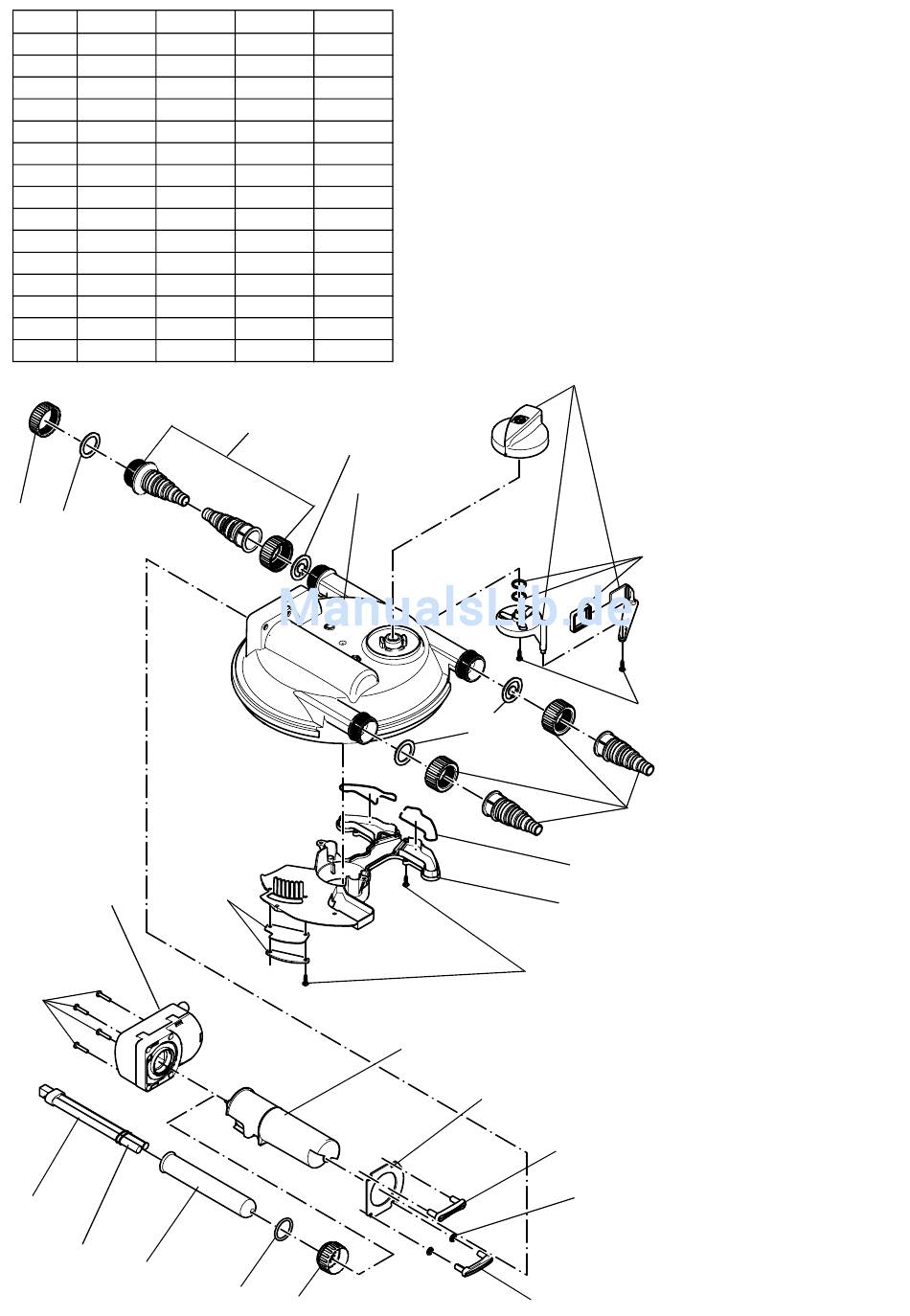 ManualsLib.de