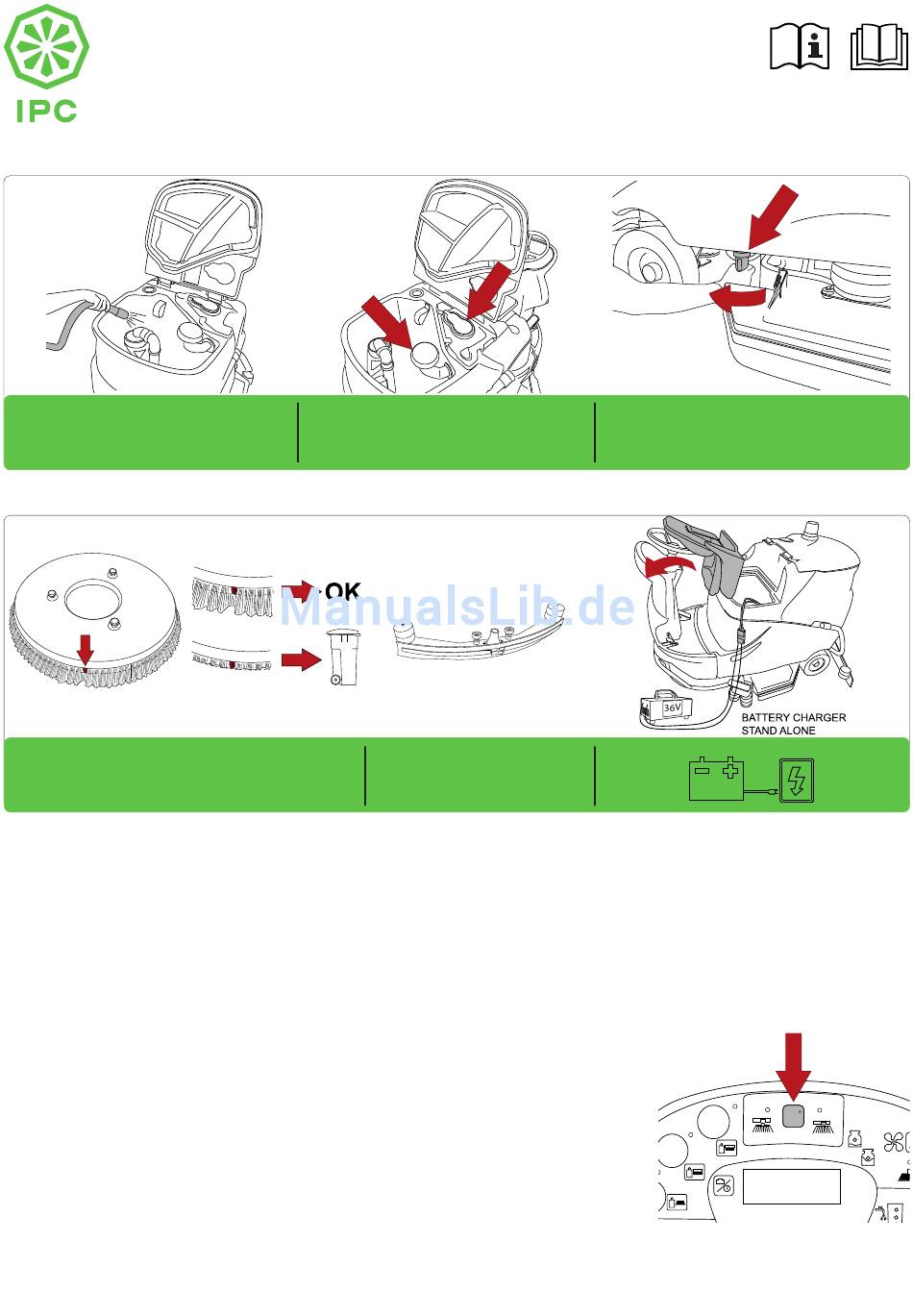 IPC

OK

ManualsLib.de

36V

BATTERY CHARGER STAND ALONE