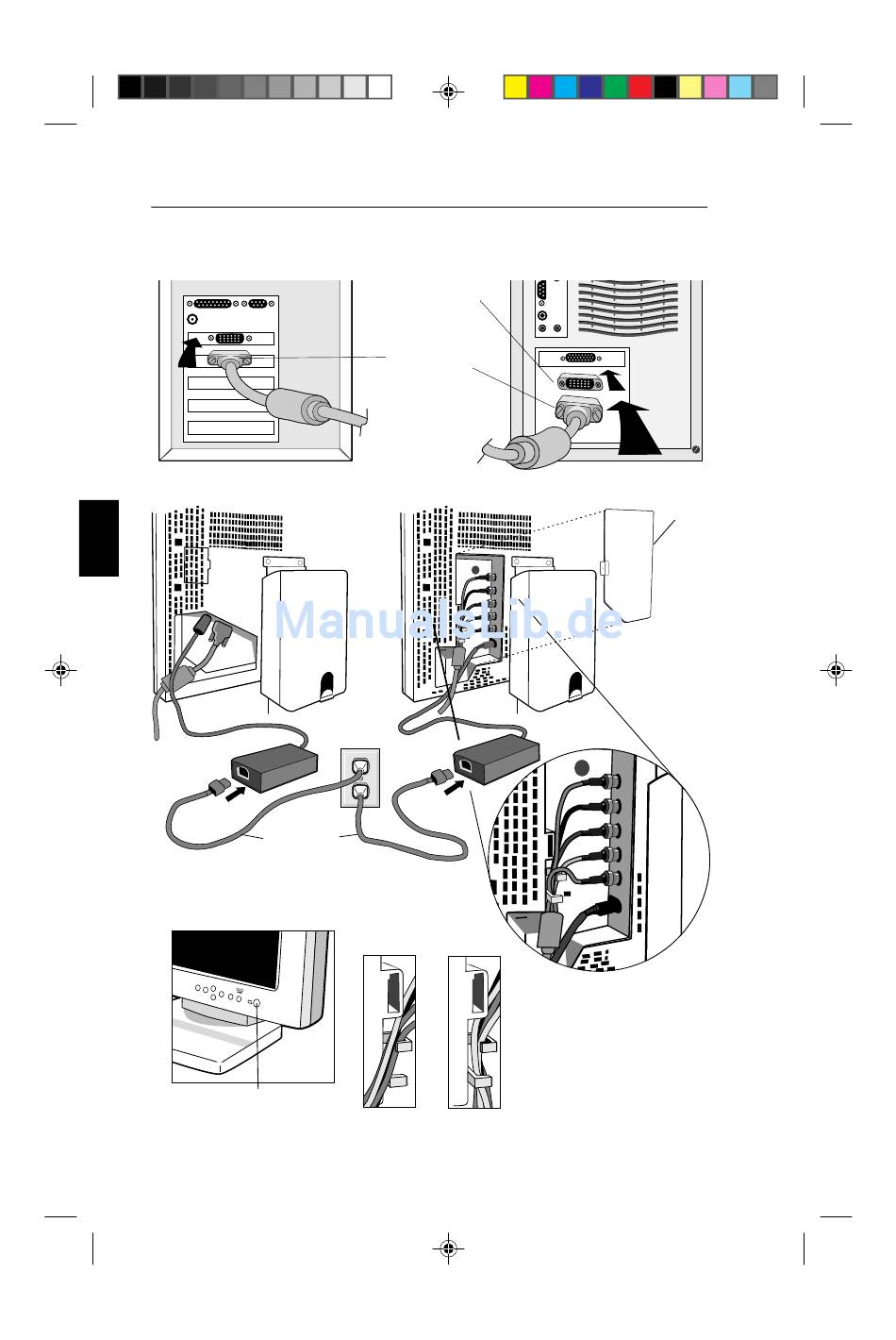 ManualsLib.de