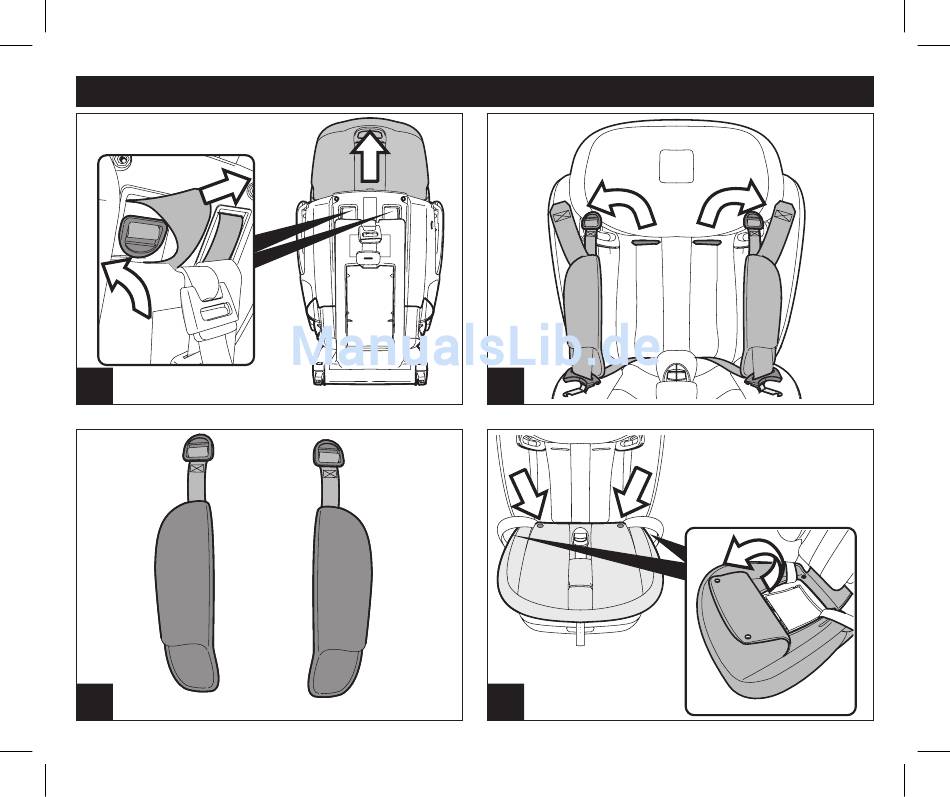 ManualsLib.de