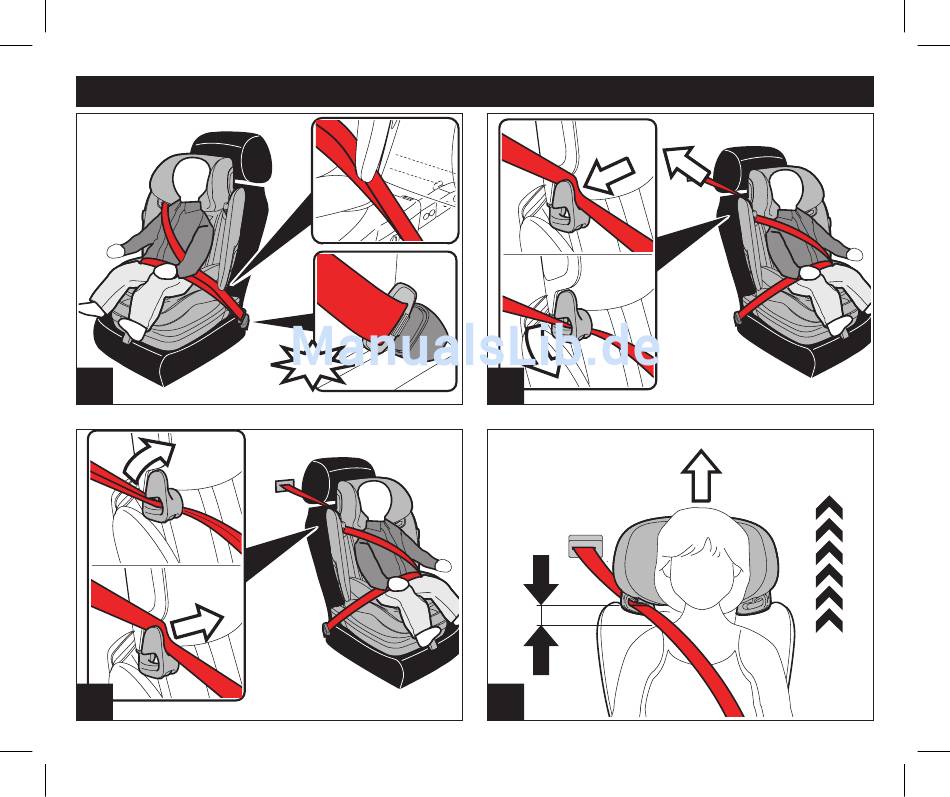 ManualsLib.de