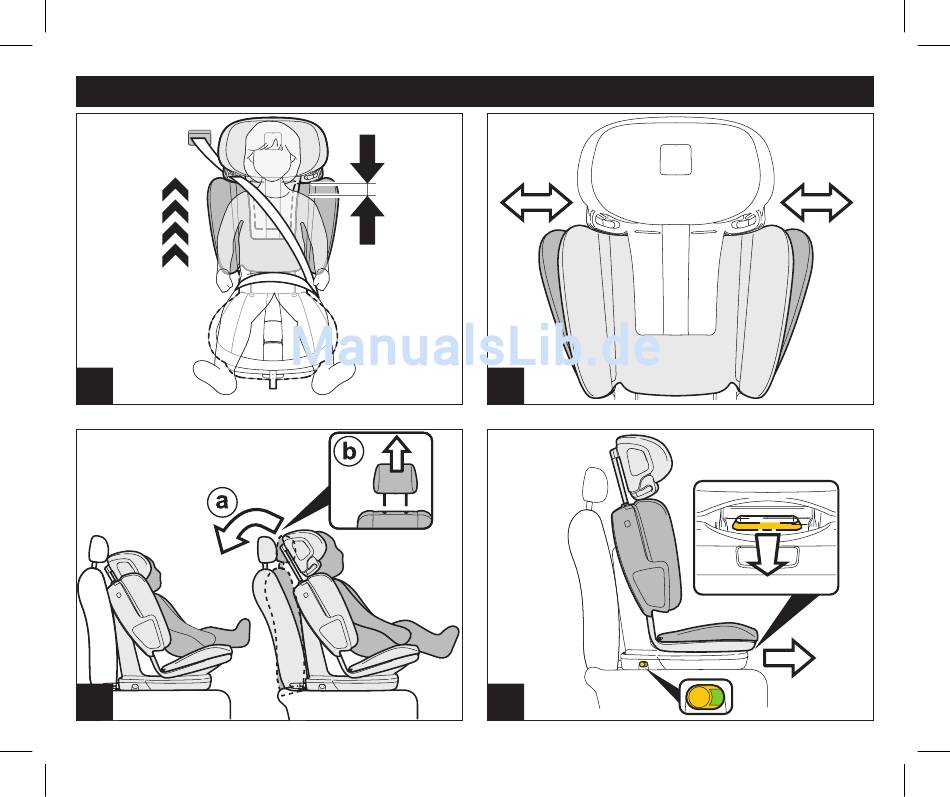 ManualsLib.de

b

a