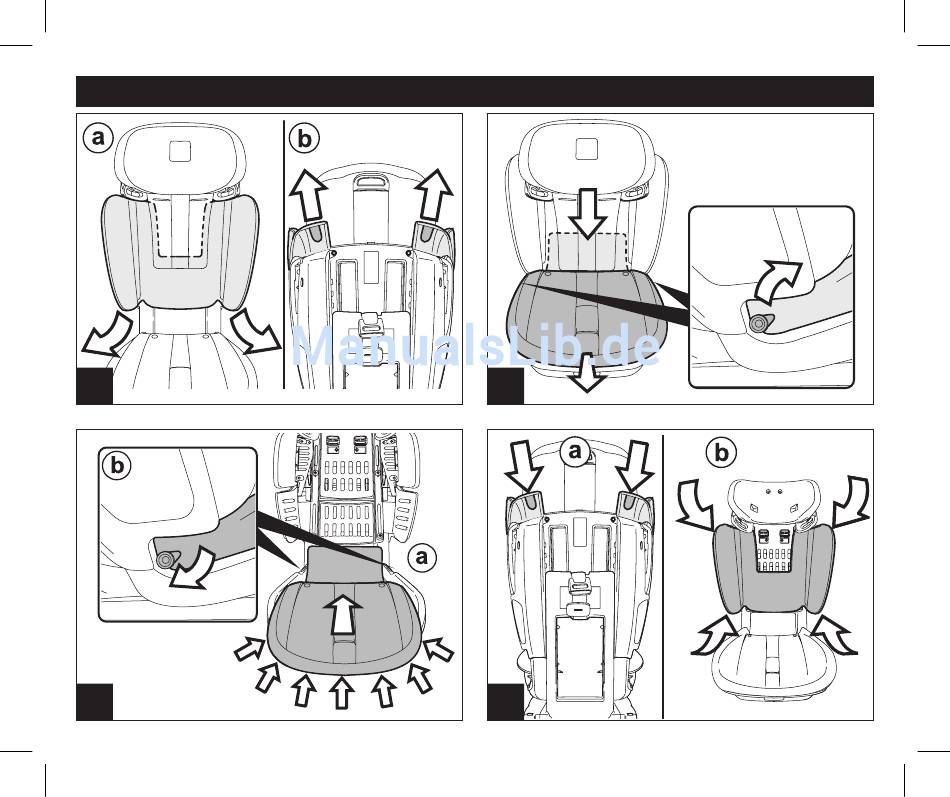 a

b

ManualsLib.de

b

a

a

b