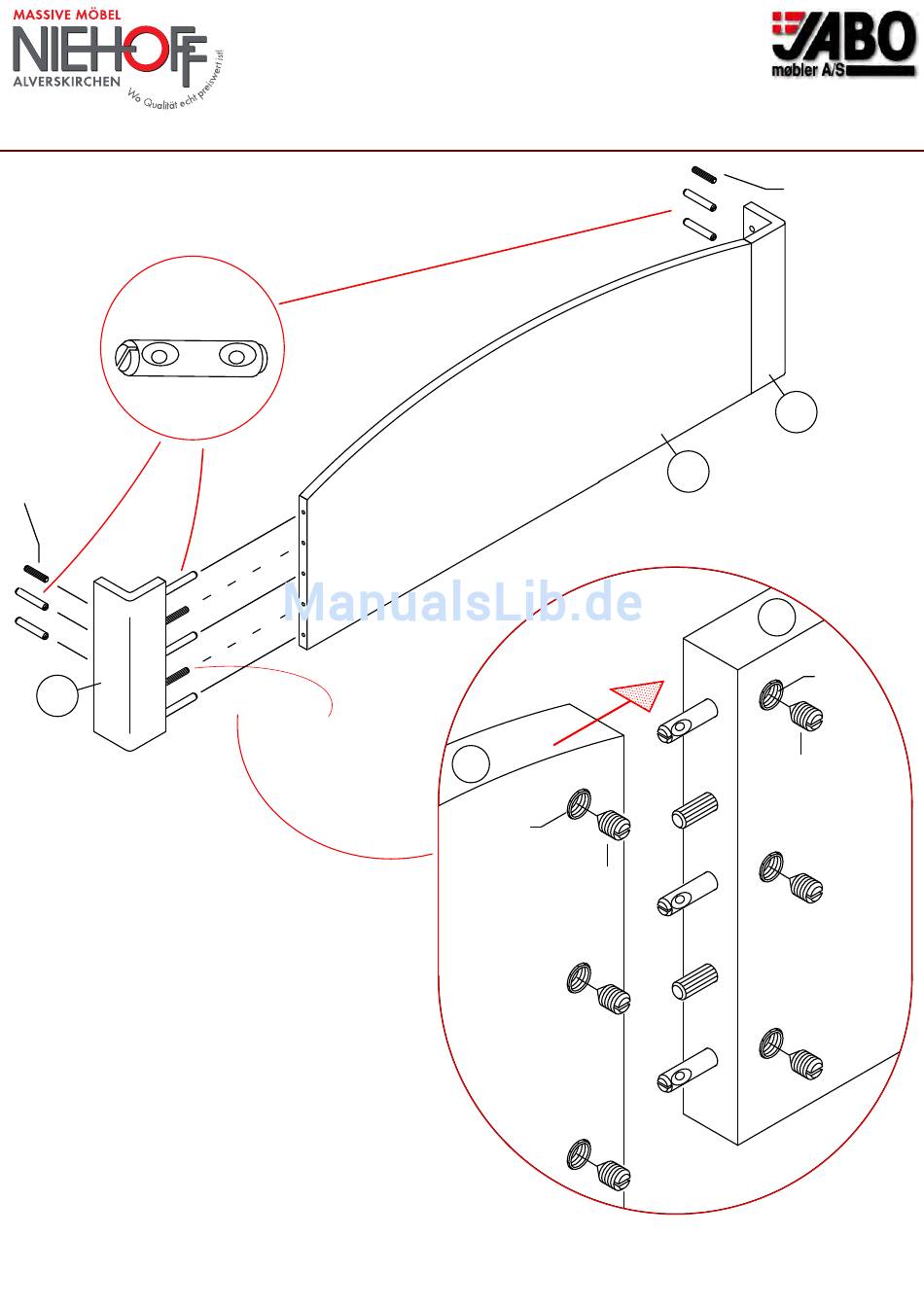 MASSIVE MÖBEL
NIEHOFF
ALVERSKIRCHEN
Wo Qualität echt preiswert ist!

JABO
møbler A/S

ManualsLib.de