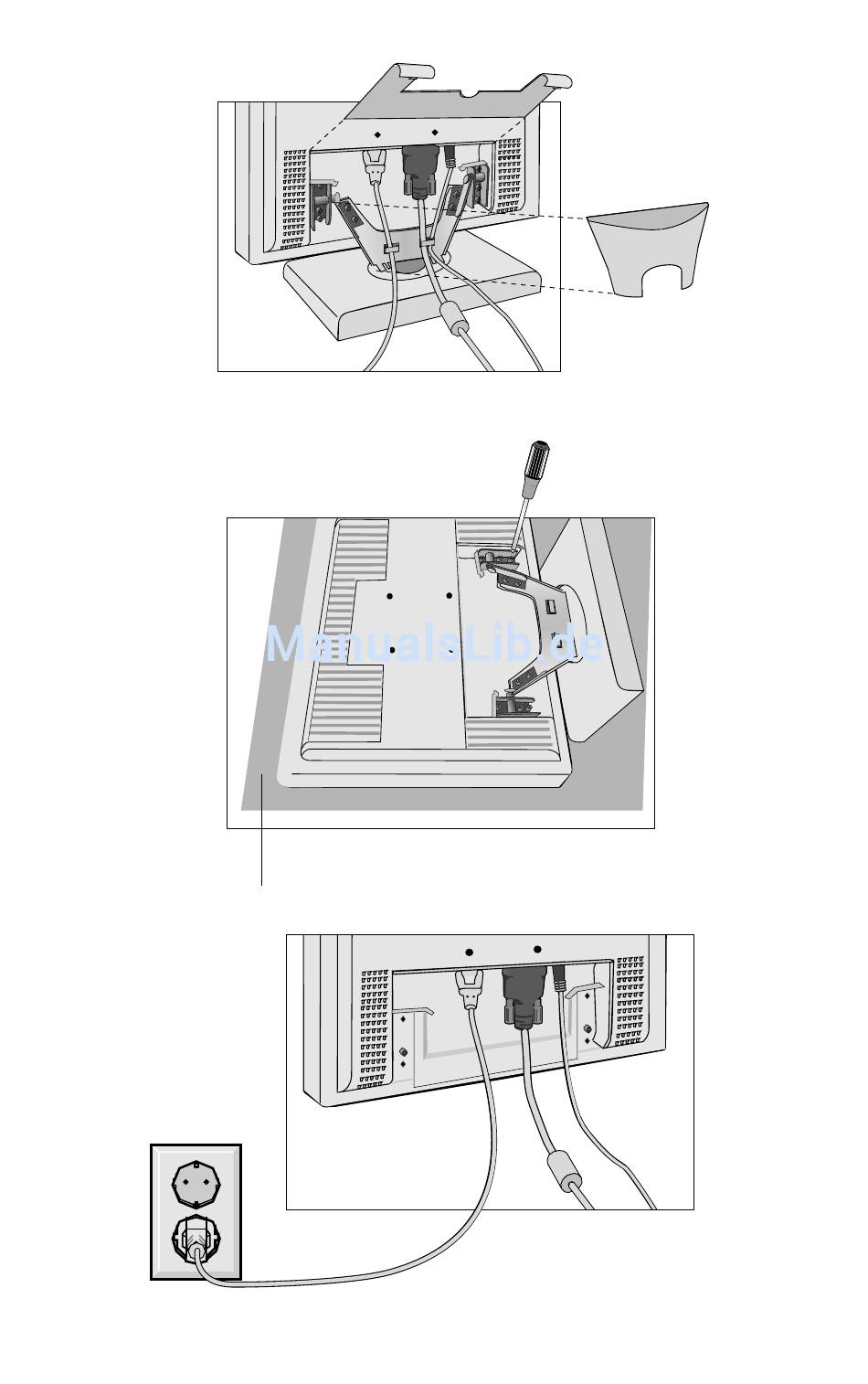 ManualsLib.de