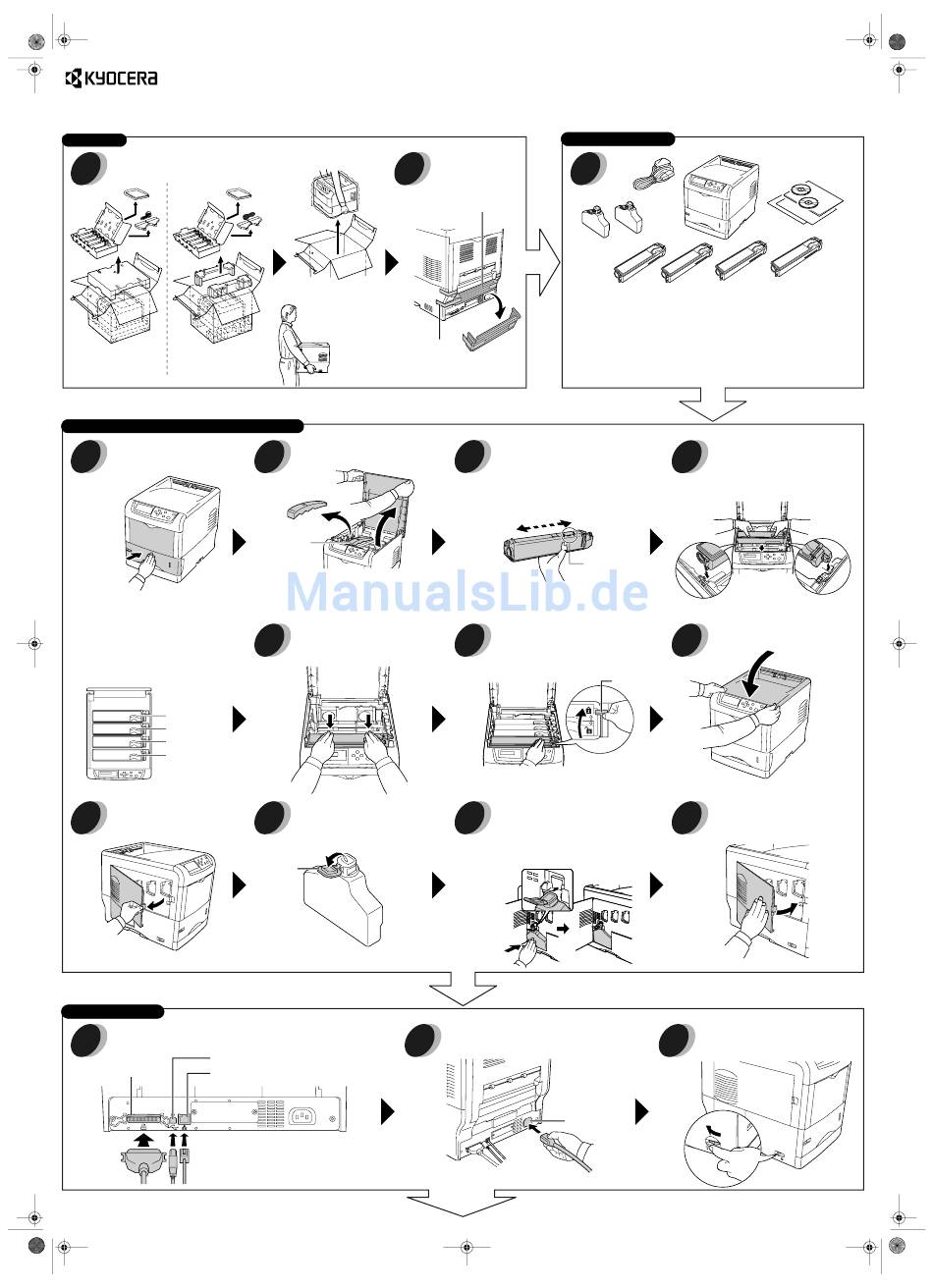 KYOCERA

ManualsLib.de