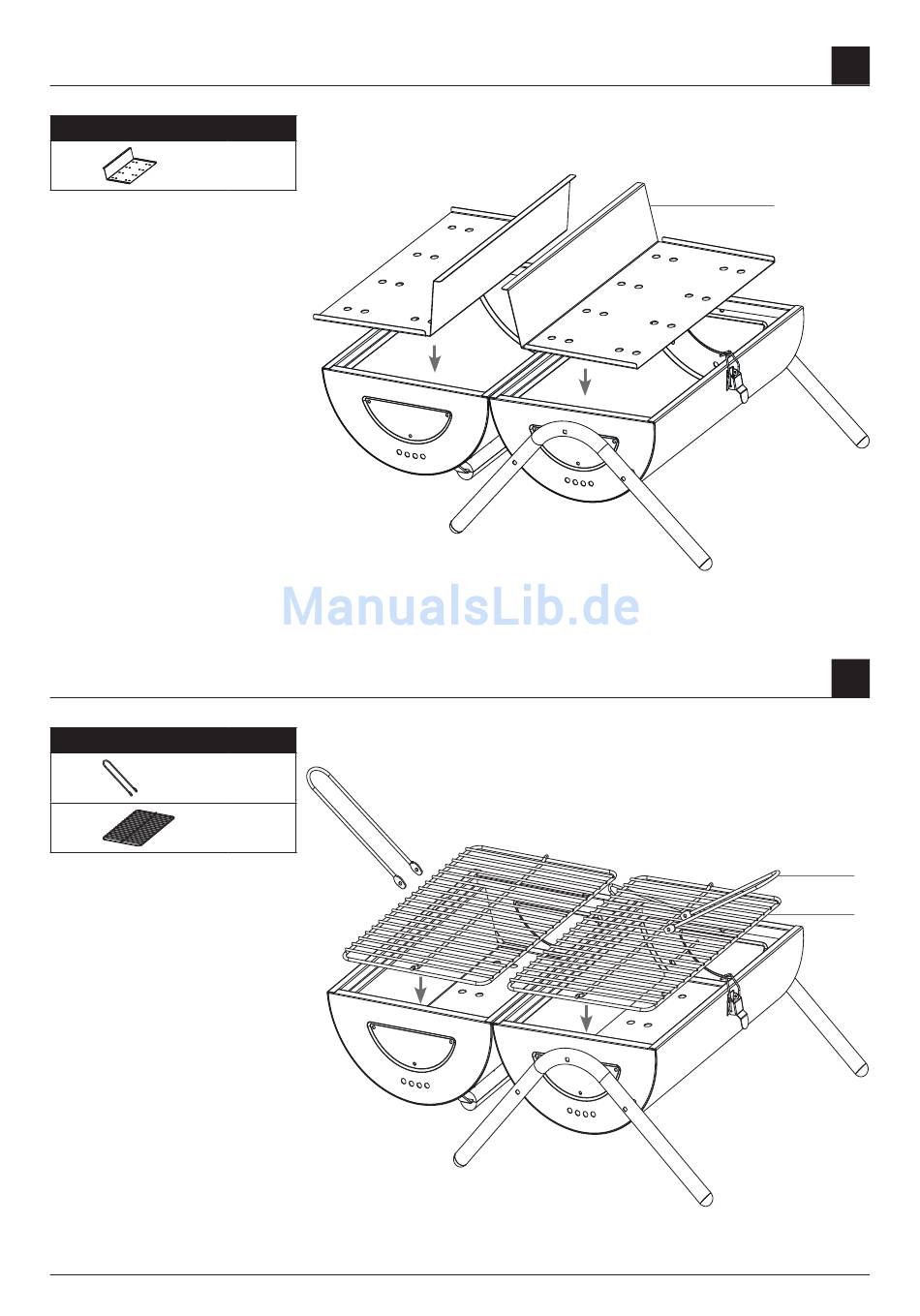 ManualsLib.de