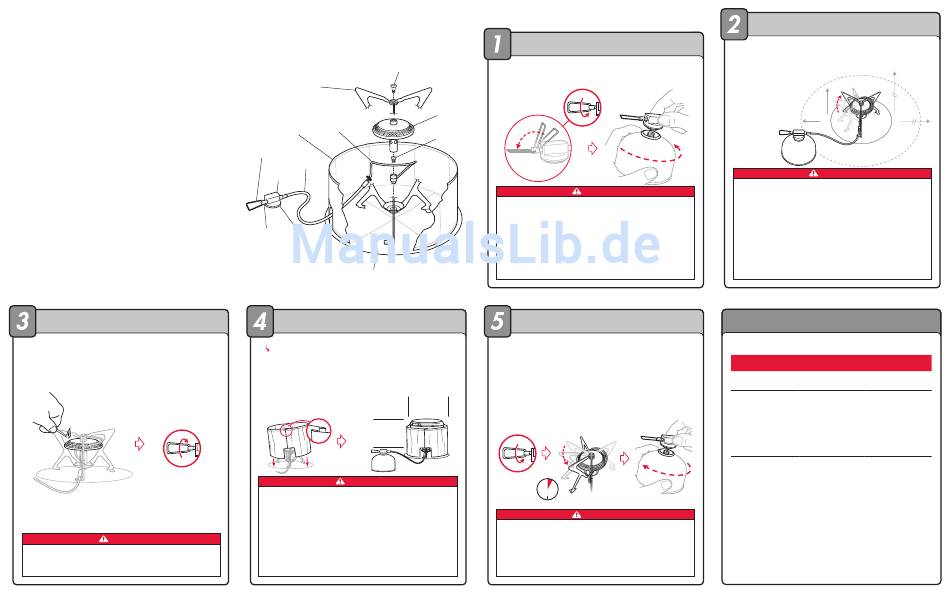 1

2

ManualsLib.de

3

4

5