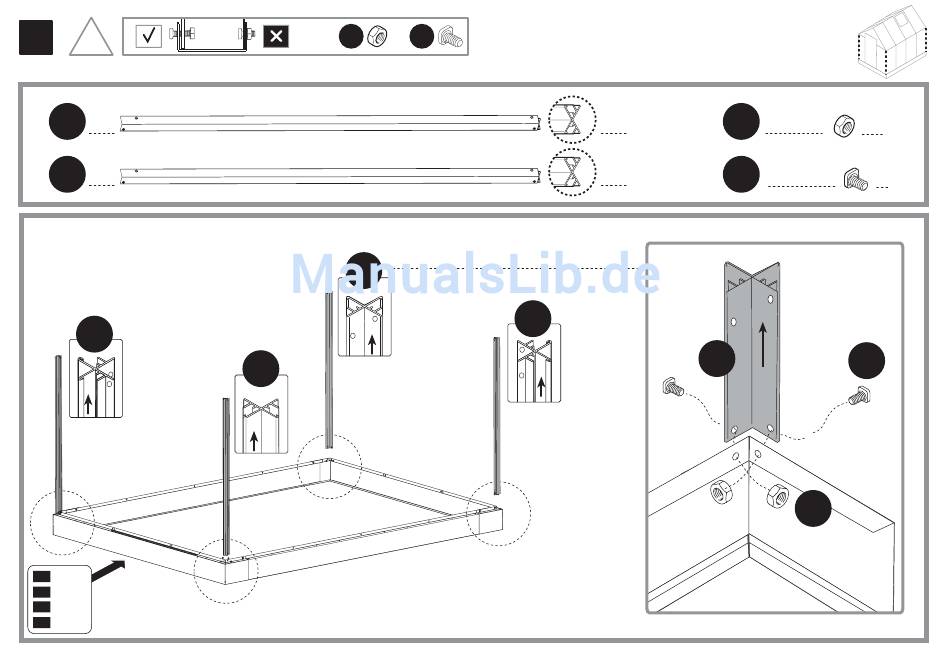 ManualsLib.de