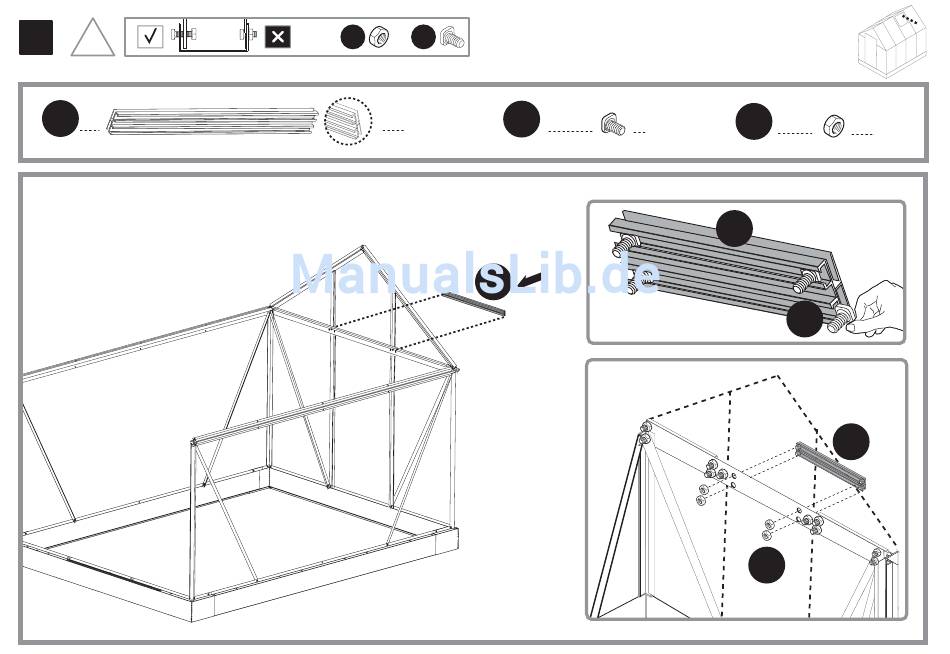 ManualsLib.de

S