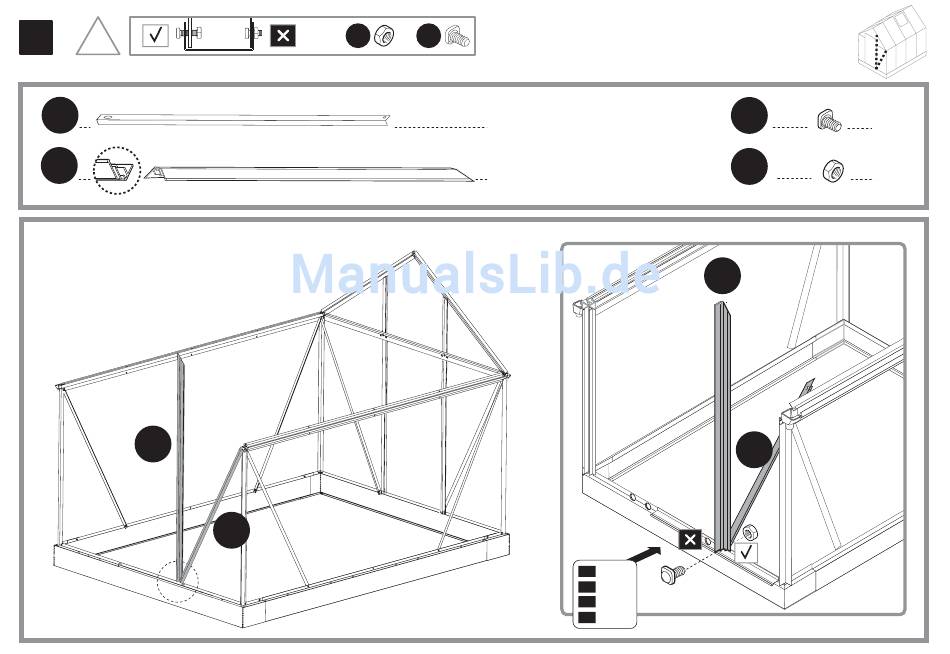 ManualsLib.de