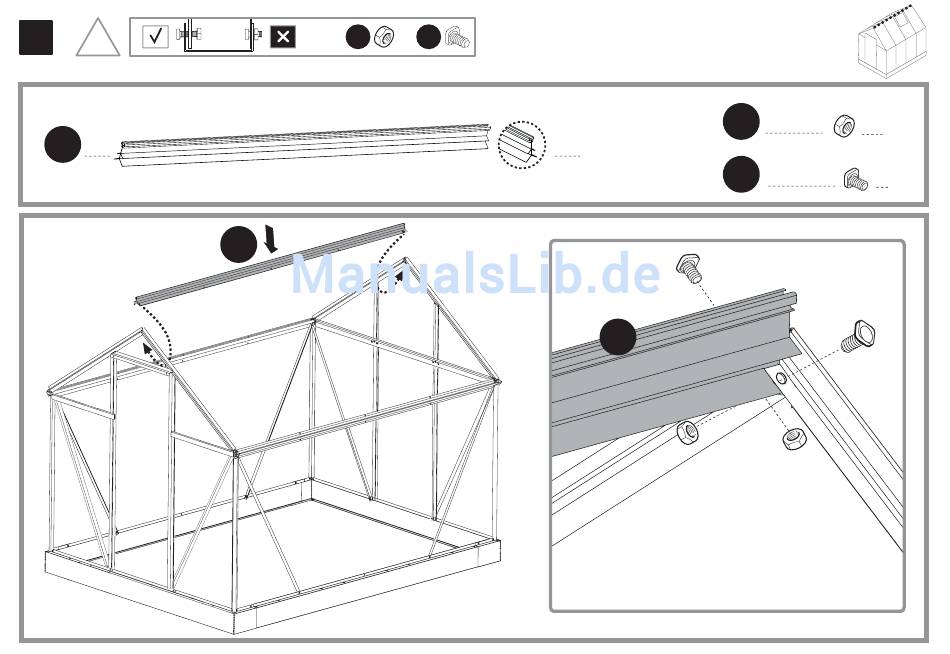 ManualsLib.de