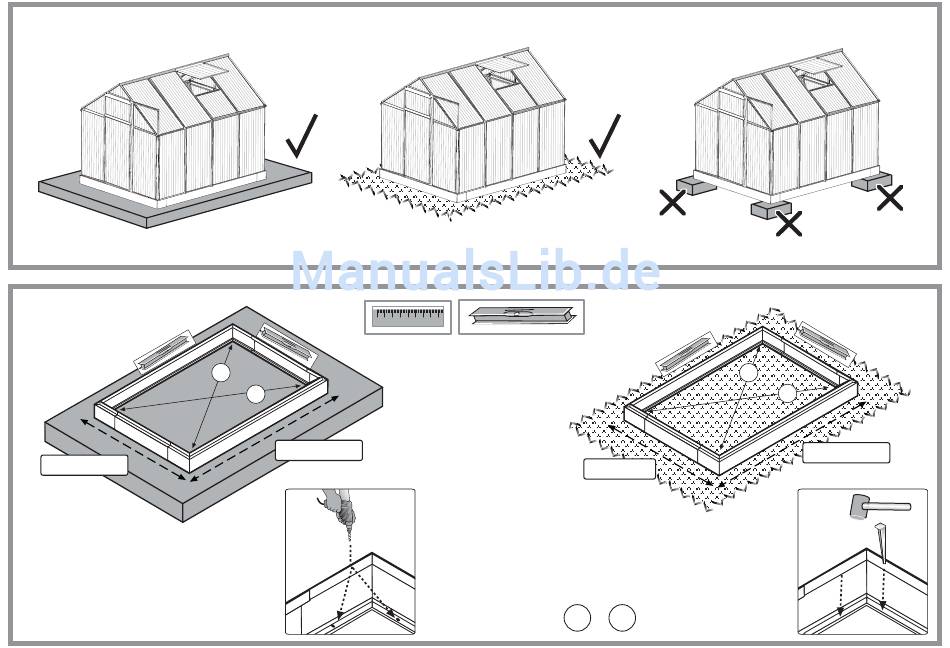 ManualsLib.de