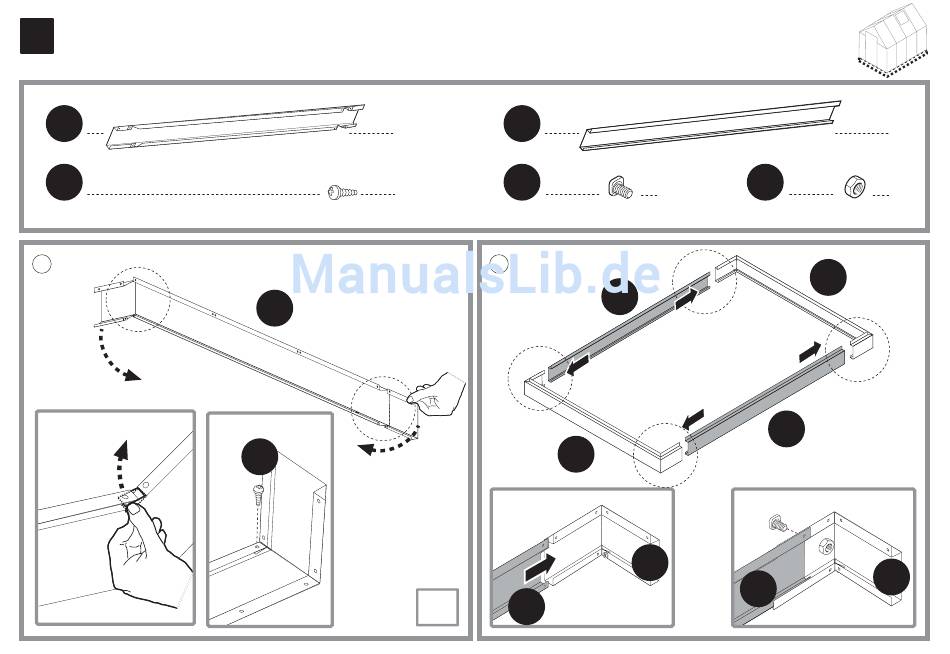 ManualsLib.de