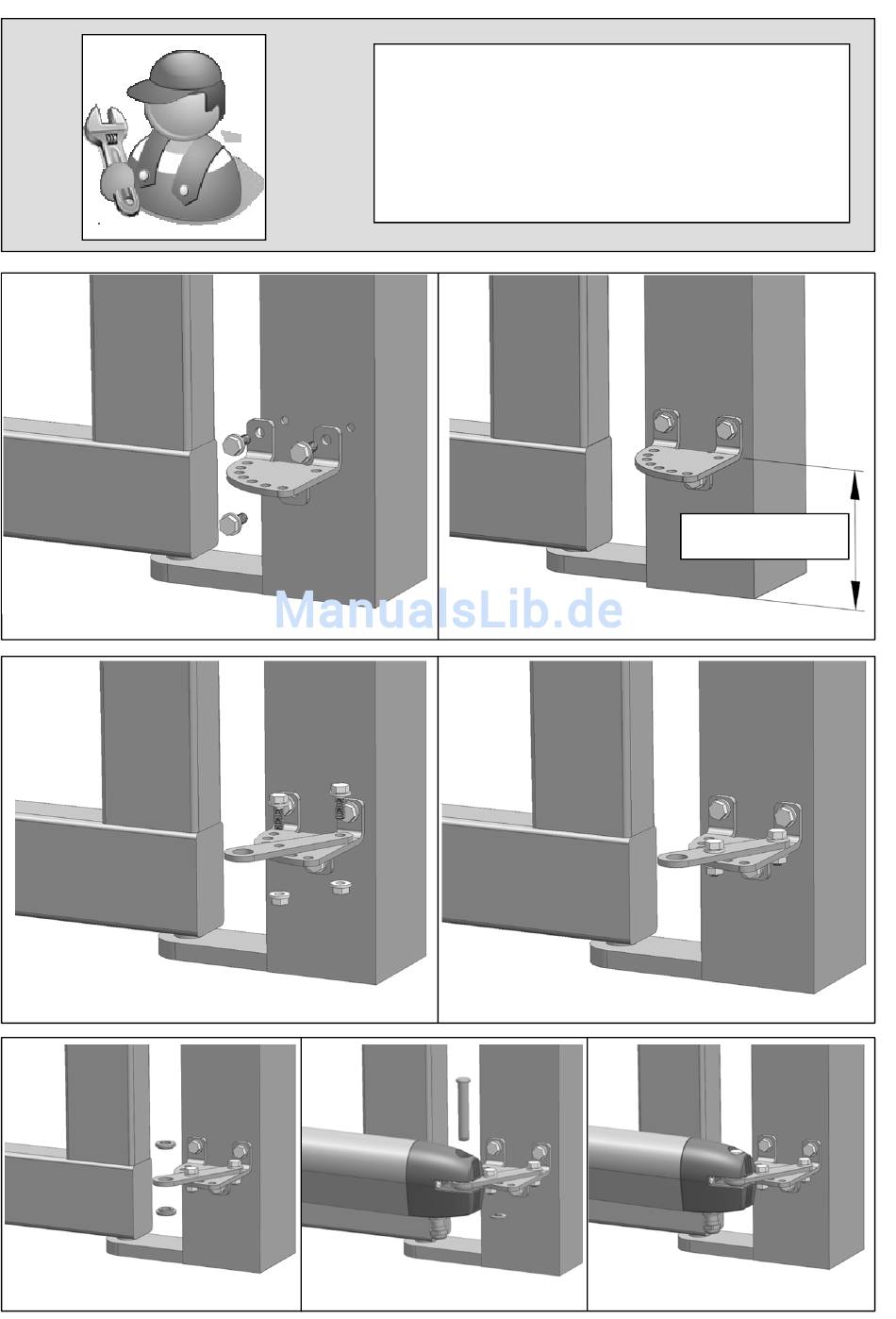 ManualsLib.de