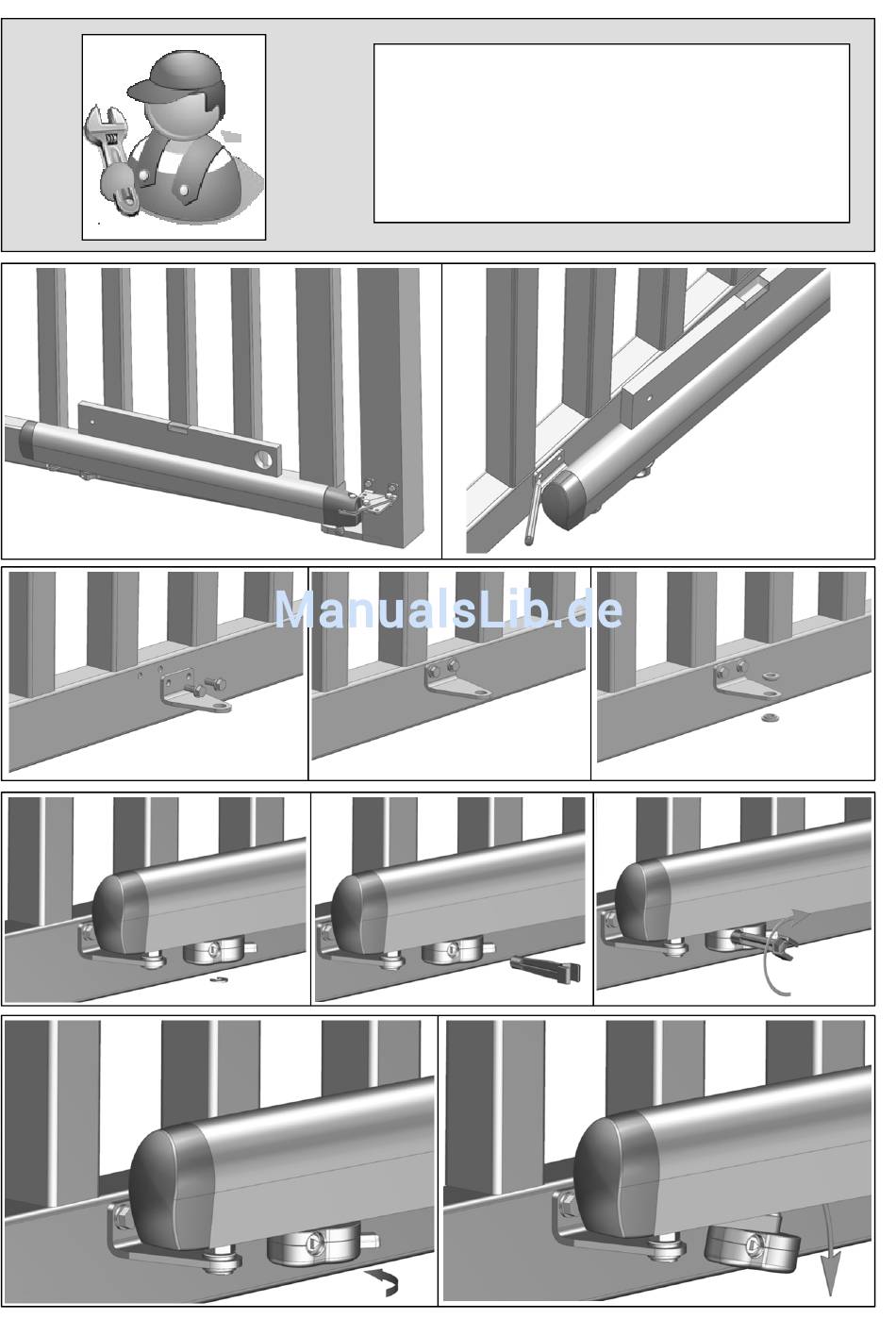 ManualsLib.de